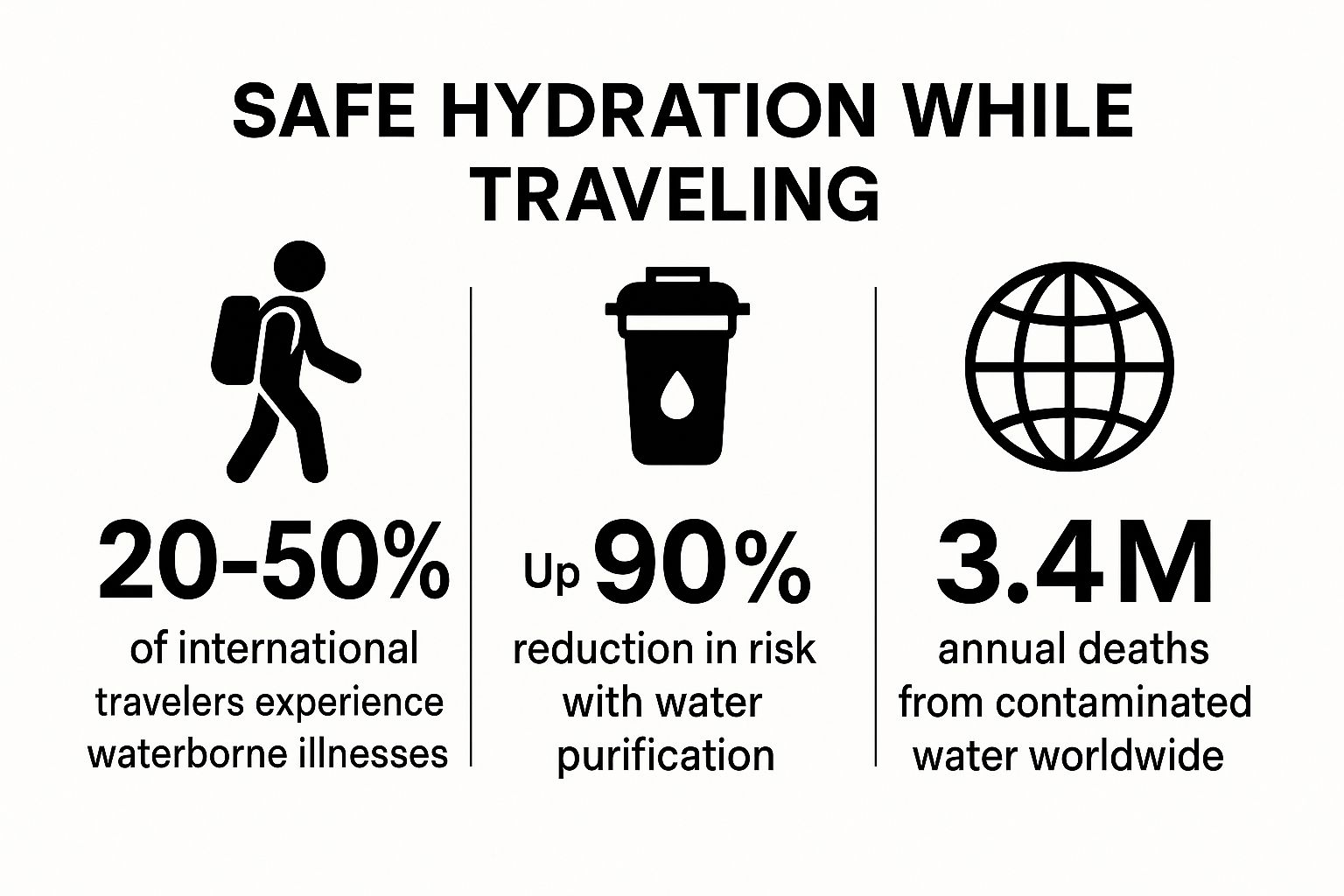 SAFE HYDRATION WHILE TRAVELING

20-50%

of international travelers experience waterborne illnesses

Up 90%

reduction in risk with water purification

3.4M

annual deaths from contaminated water worldwide