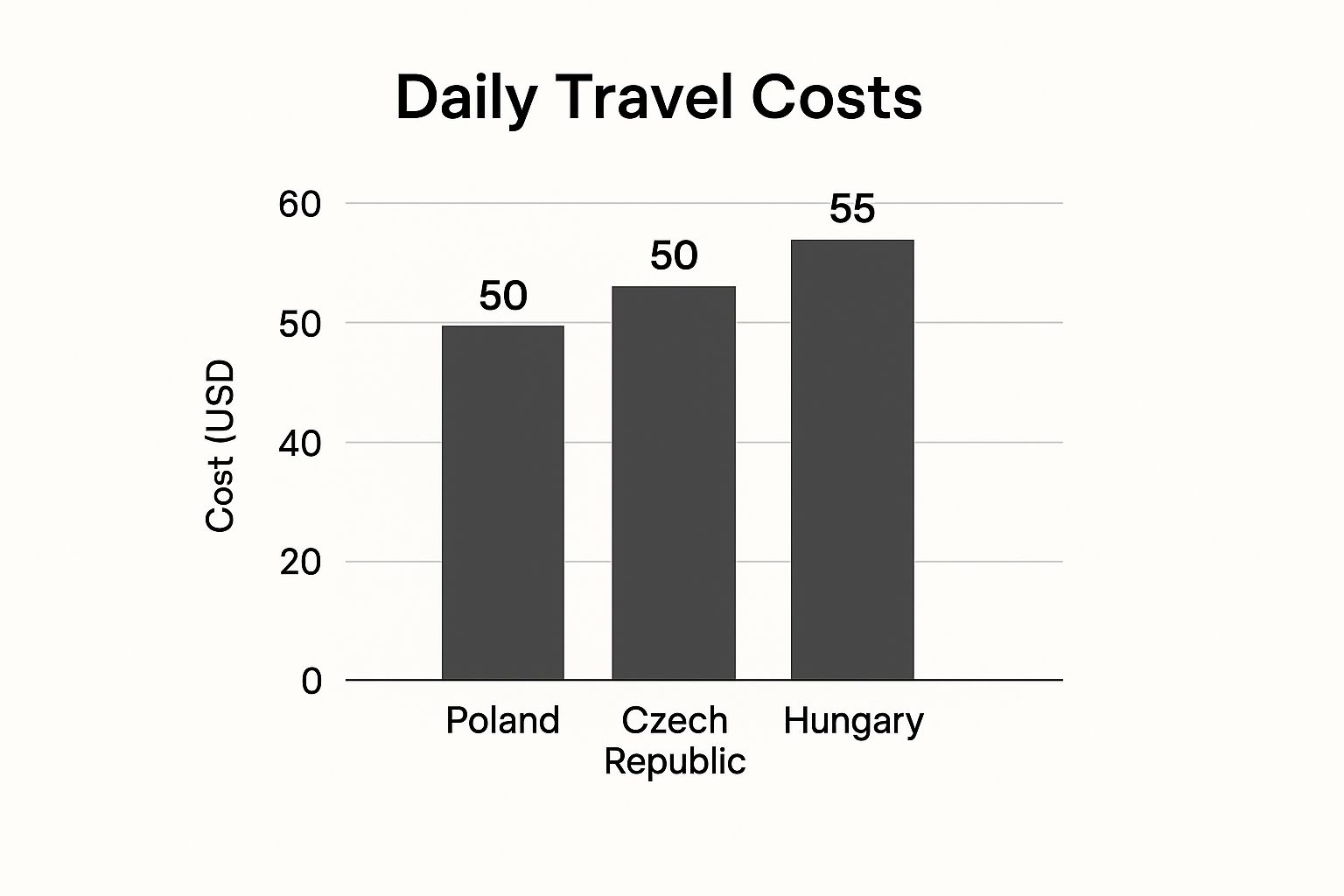 Daily Travel Costs

Cost (USD

60
50
40
20
0

50
50
55

Poland
Czech Republic
Hungary