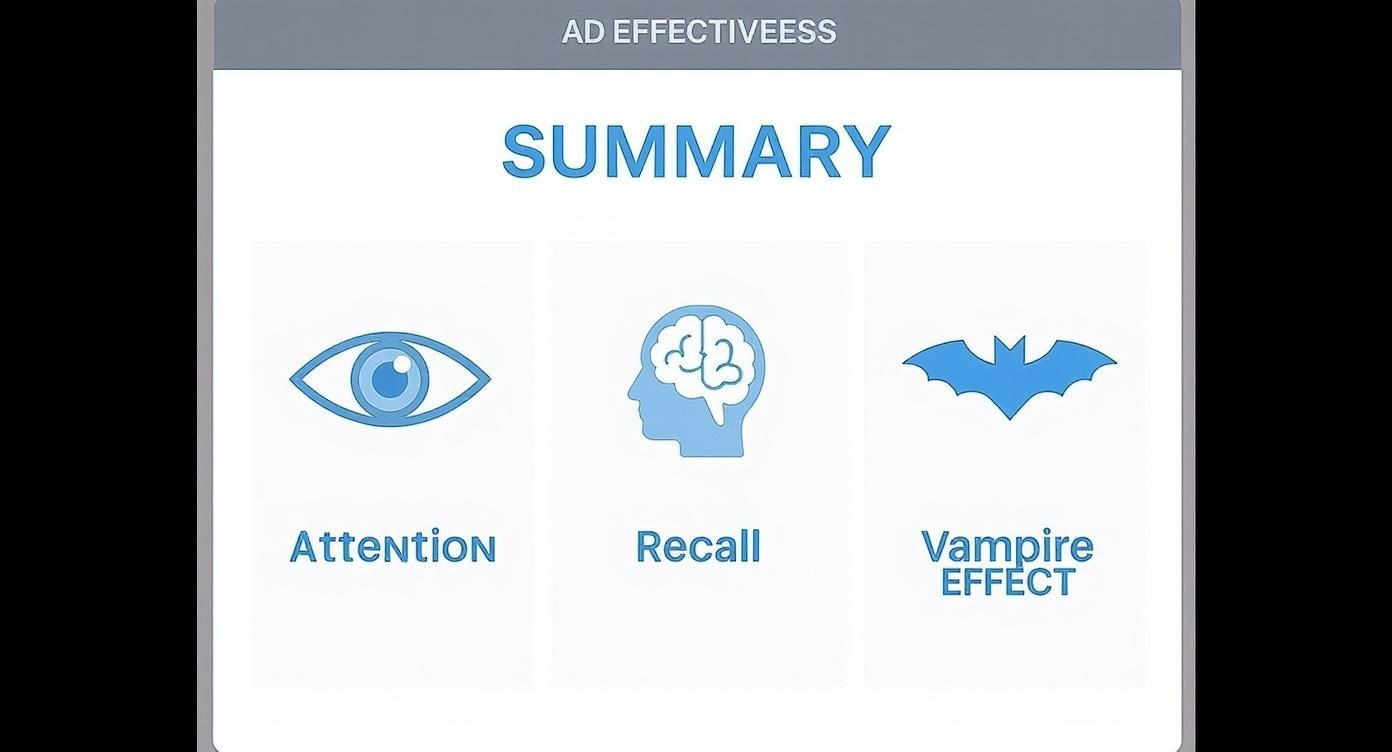 AD EFFECTIVEESS

SUMMARY

Attention

Recall

Vampire EFFECT