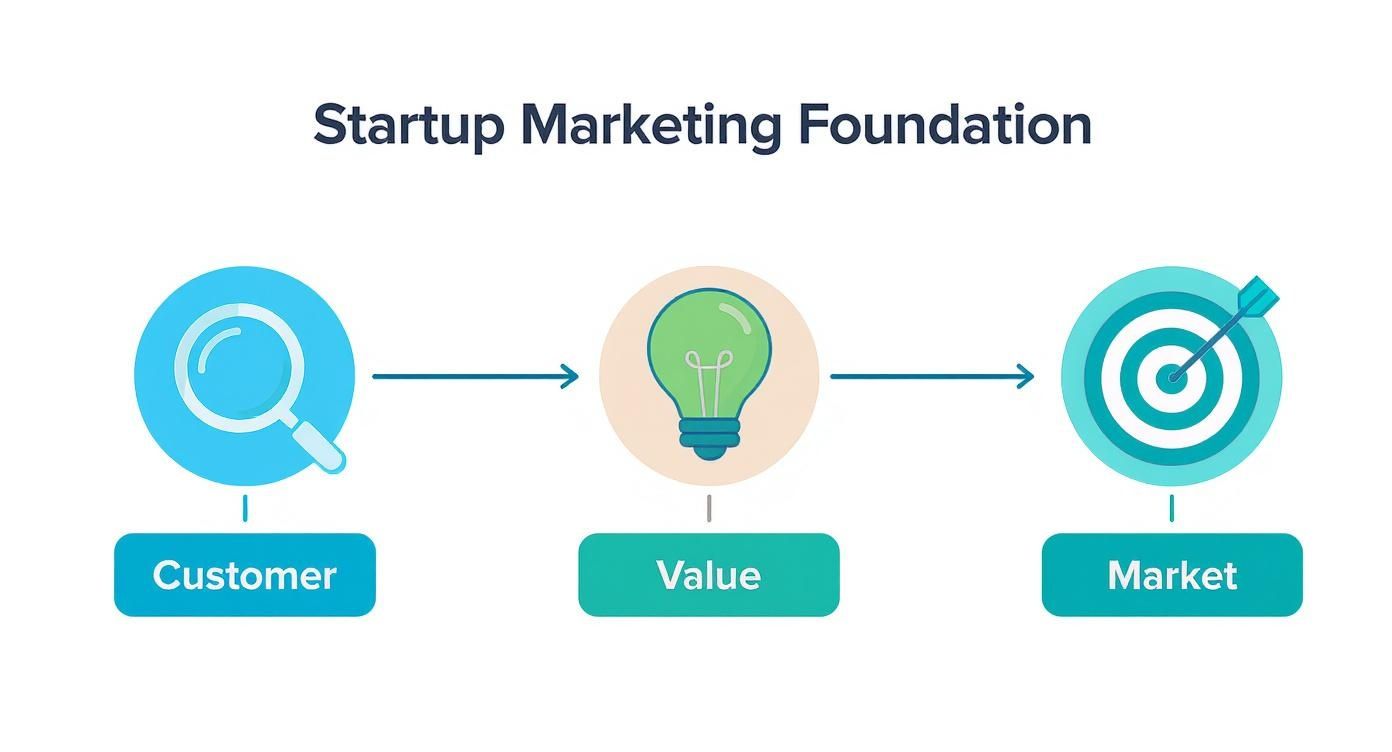 Startup Marketing Foundation

Customer

Value

Market