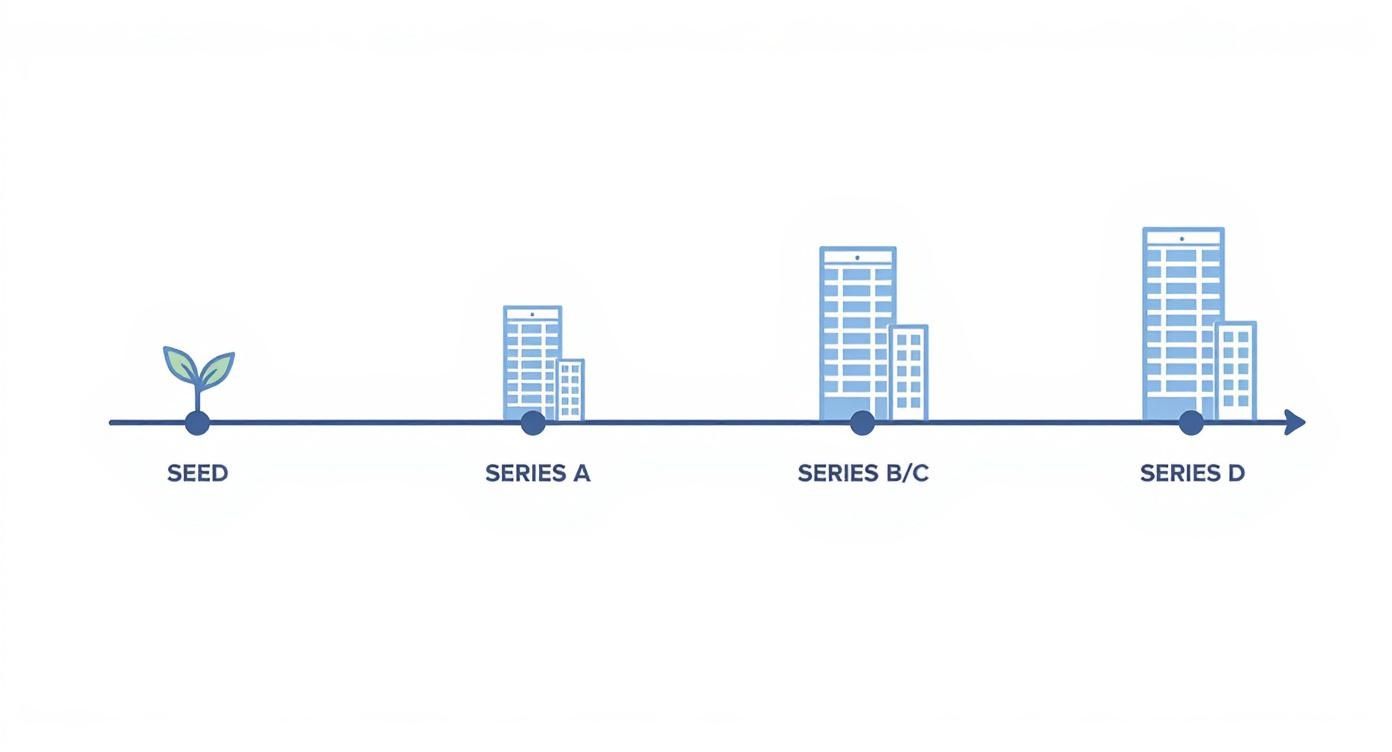 SEED

SERIES A

SERIES B/C

SERIES D