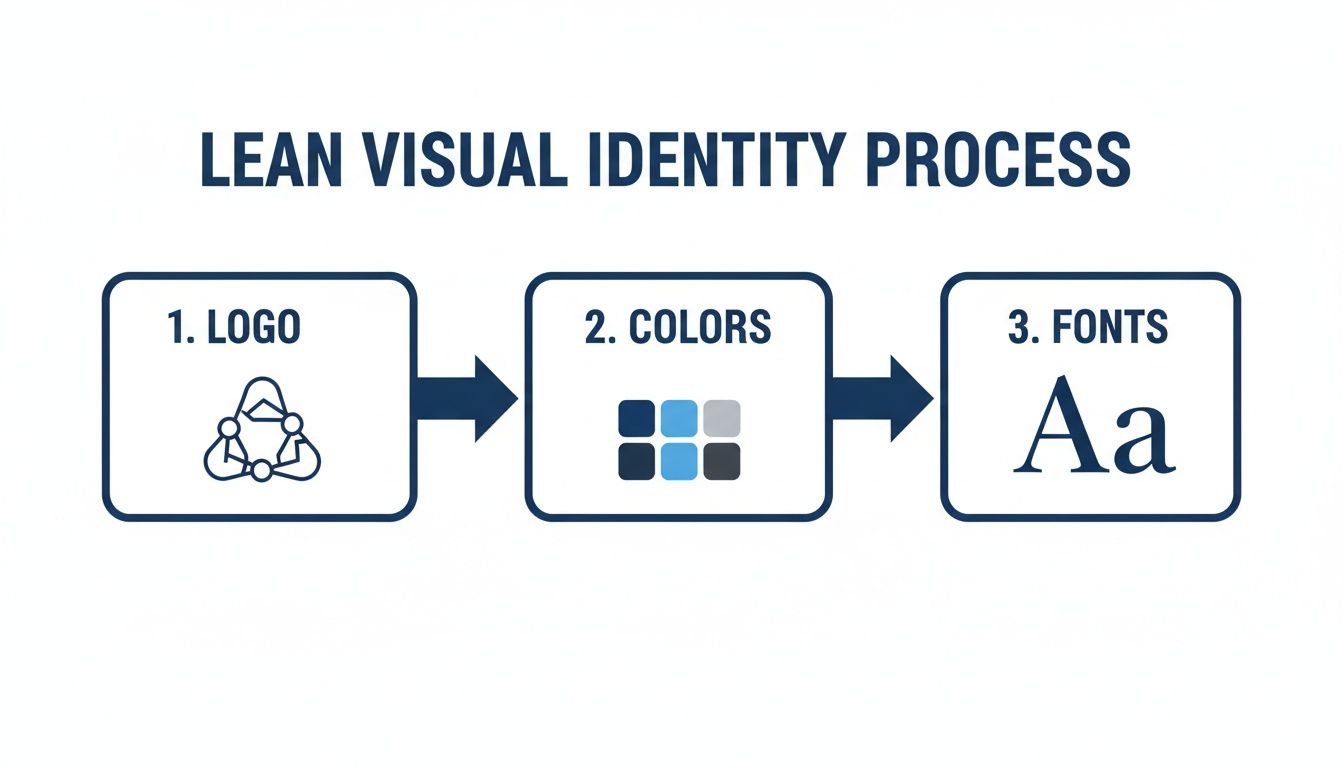 LEAN VISUAL IDENTITY PROCESS

1. LOGO

2. COLORS

3. FONTS

Aa