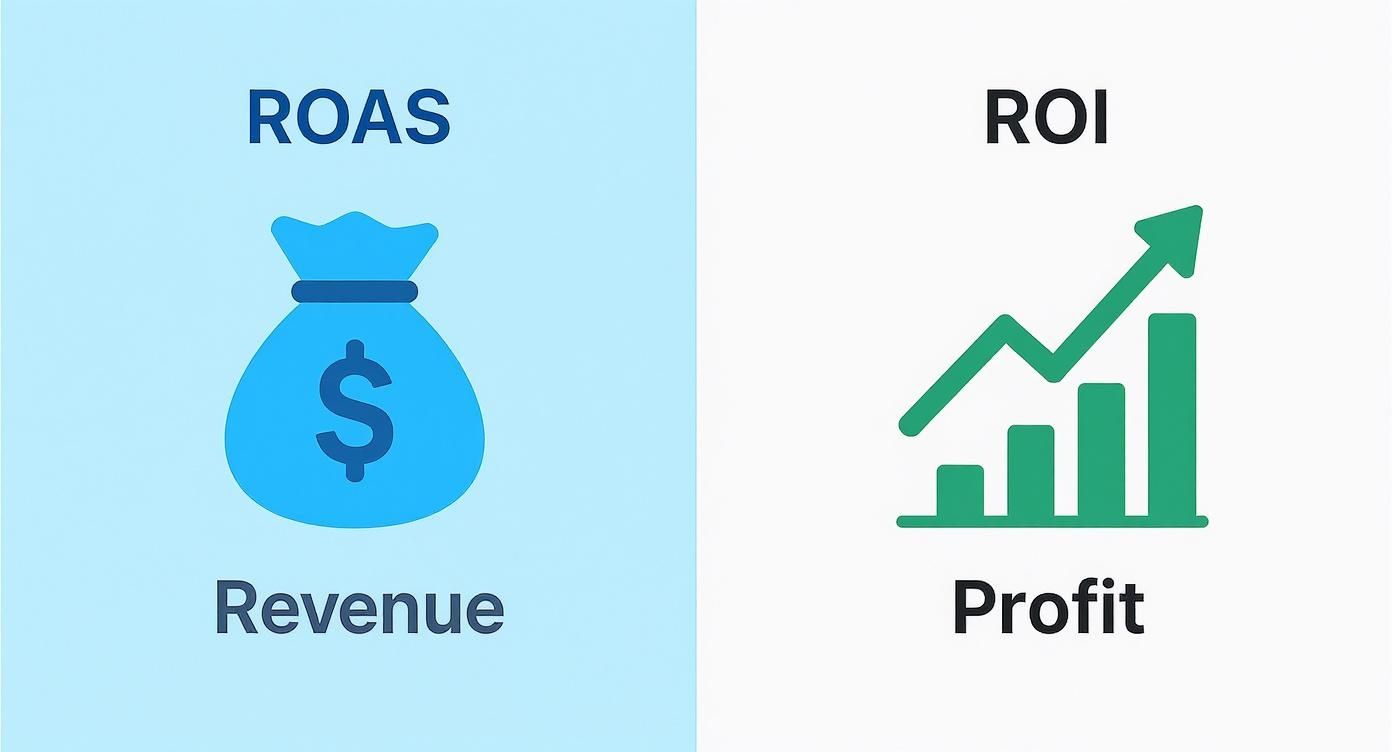 ROAS

$

Revenue

ROI

Profit