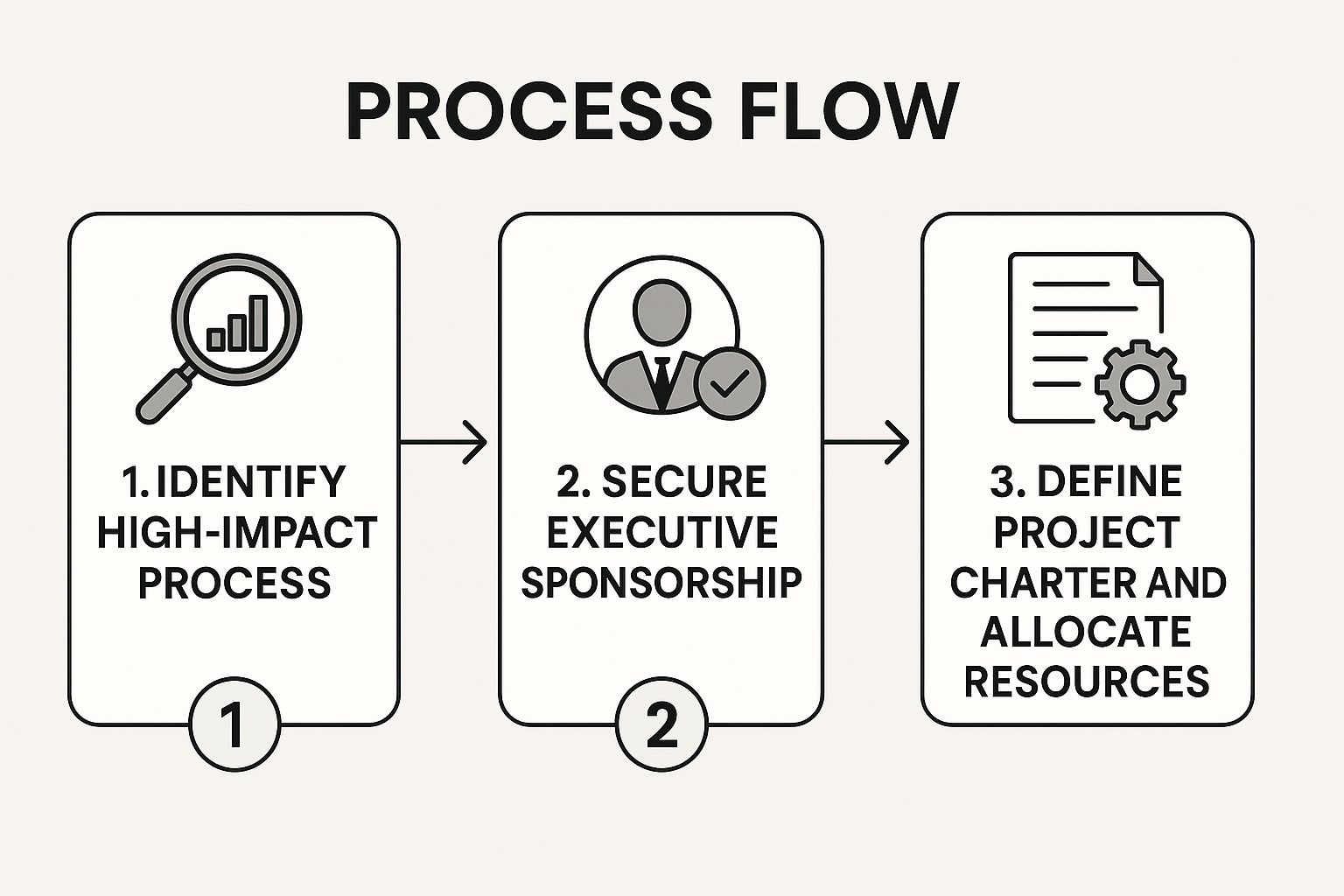 PROCESS FLOW

1. IDENTIFY HIGH-IMPACT PROCESS

1

2. SECURE EXECUTIVE SPONSORSHIP

2

3. DEFINE PROJECT CHARTER AND ALLOCATE RESOURCES