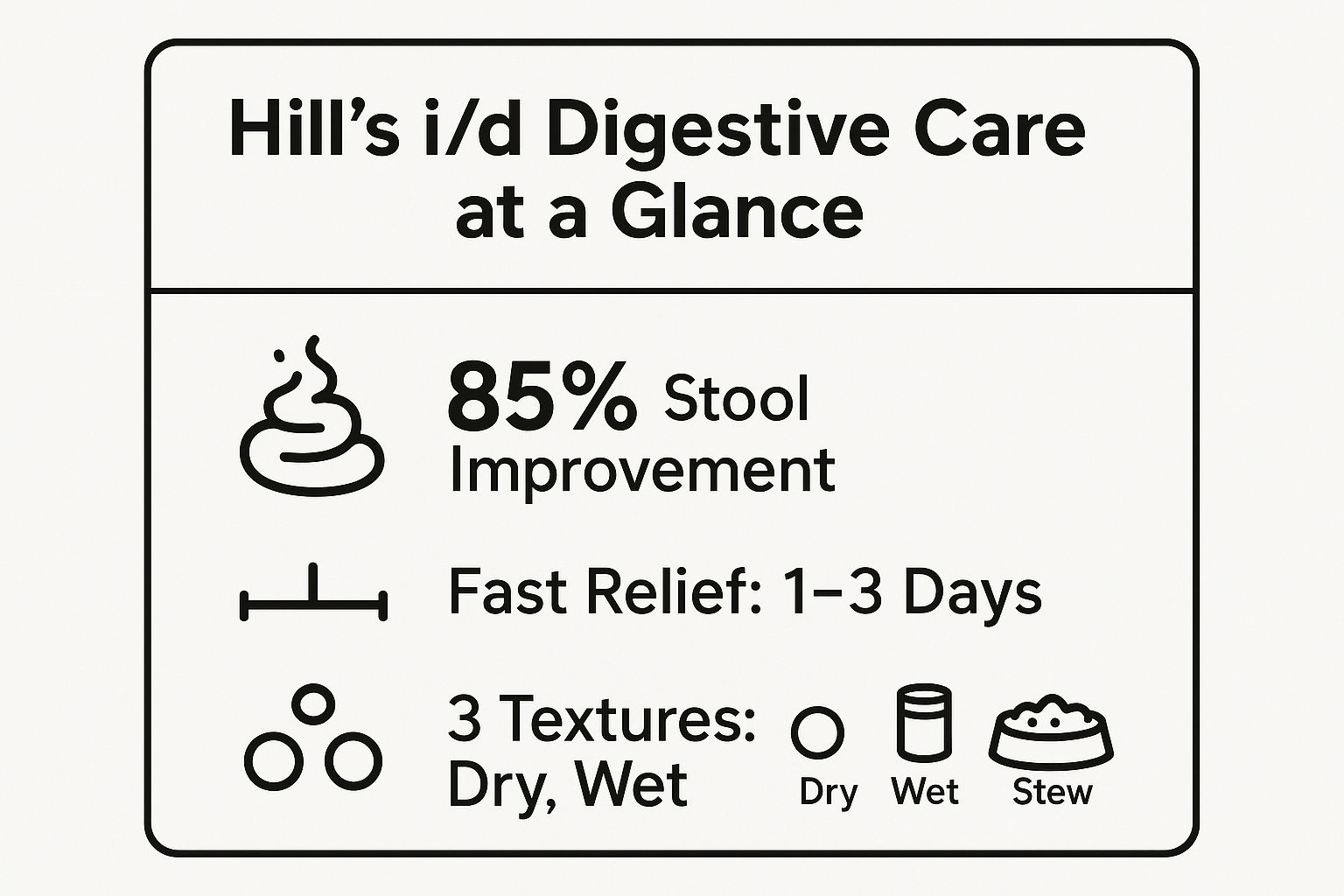 Hill's i/d Digestive Care at a Glance

85% Stool Improvement

Fast Relief: 1–3 Days

3 Textures: Dry, Wet

Dry Wet Stew