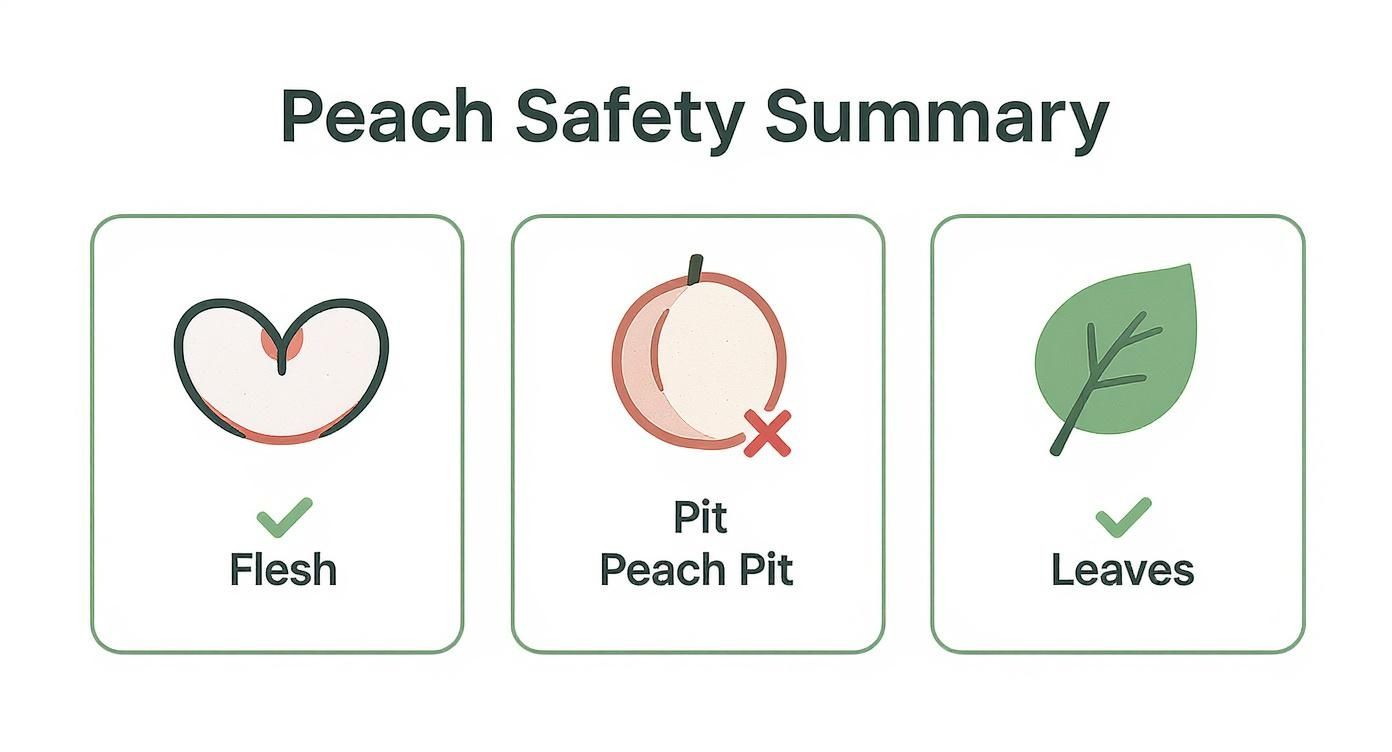 Peach Safety Summary

Flesh

Pit
Peach Pit

Leaves