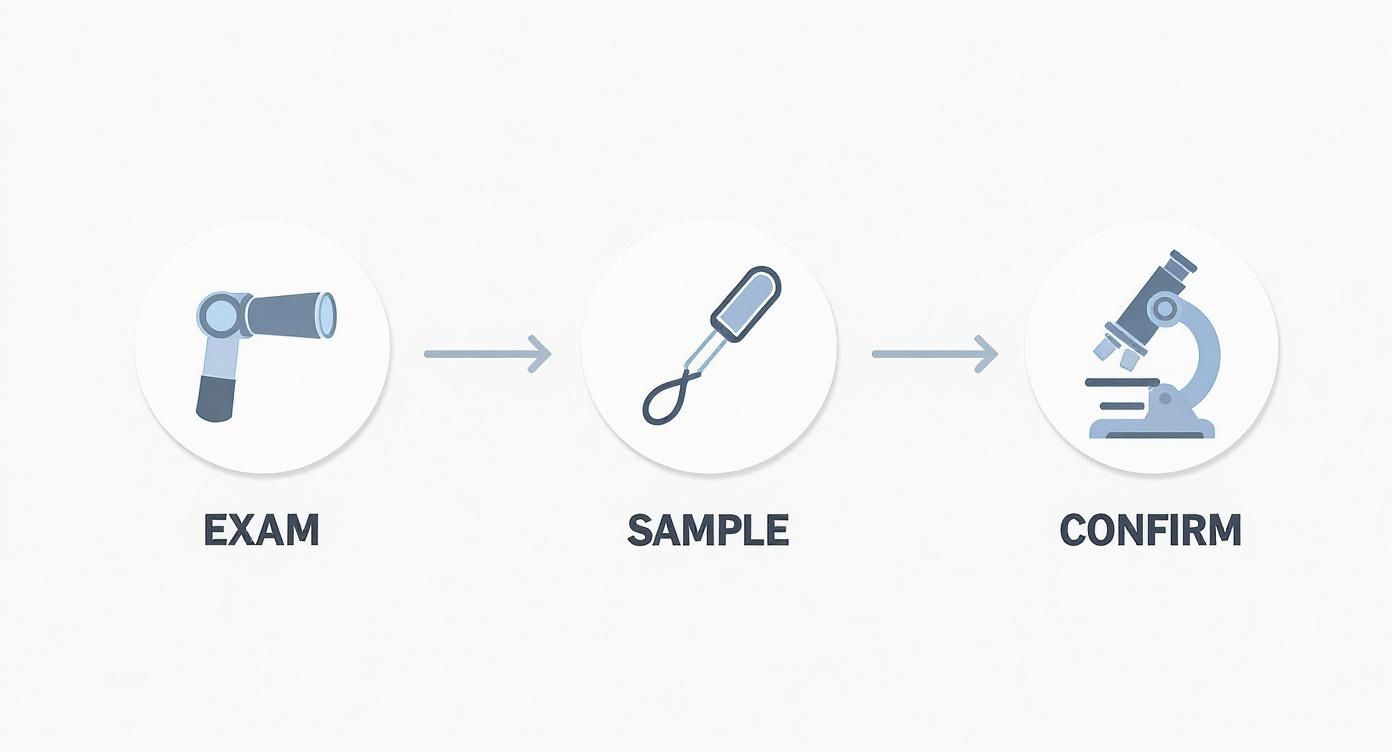 EXAM

SAMPLE

CONFIRM