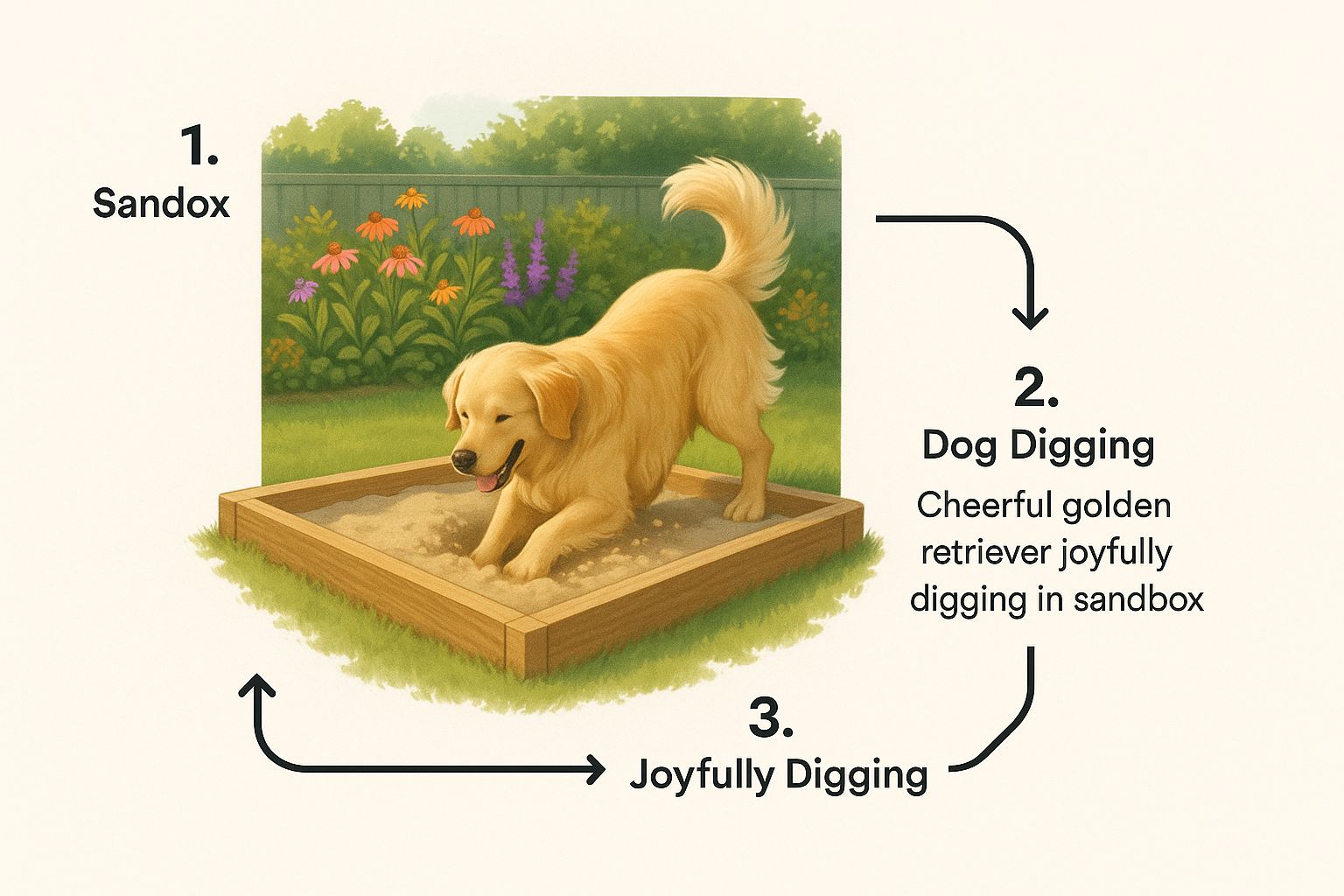 1.
Sandox

2.
Dog Digging
Cheerful golden retriever joyfully digging in sandbox

3.
Joyfully Digging