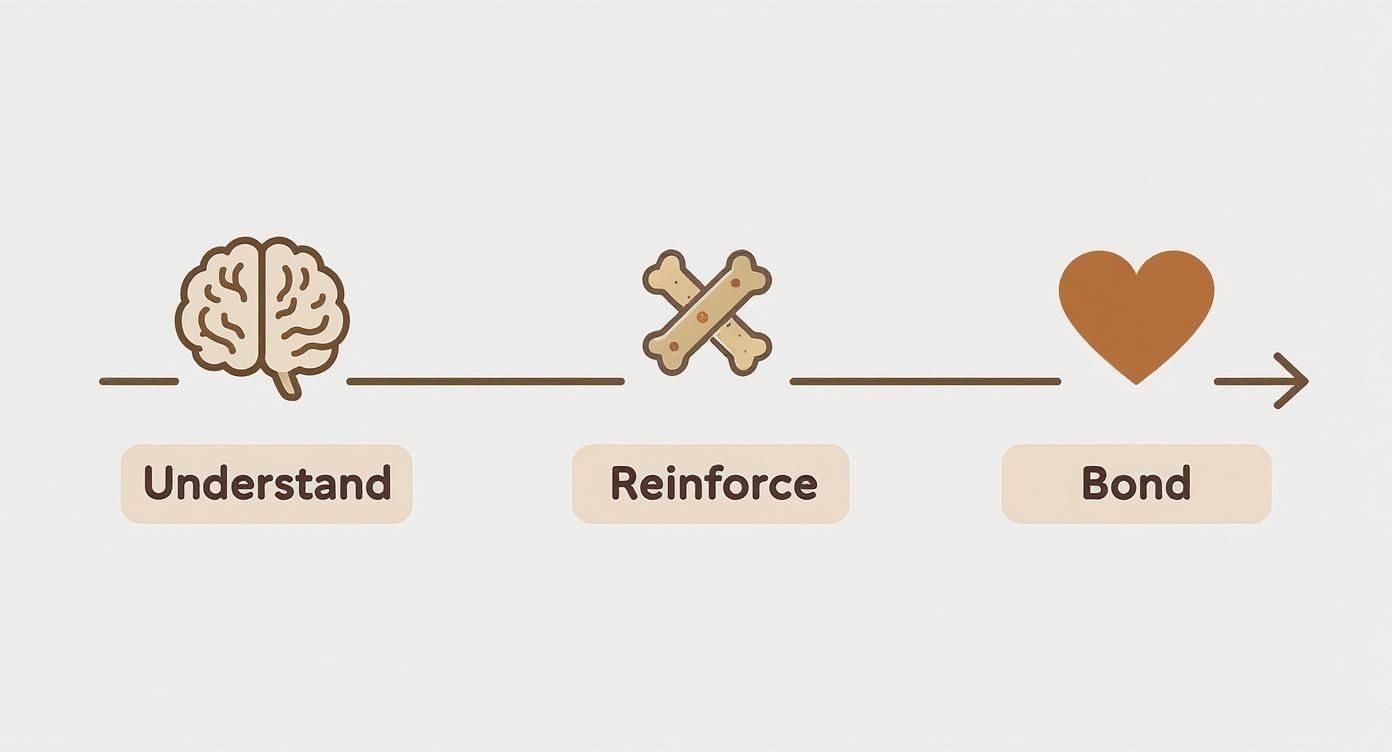 Understand

Reinforce

Bond