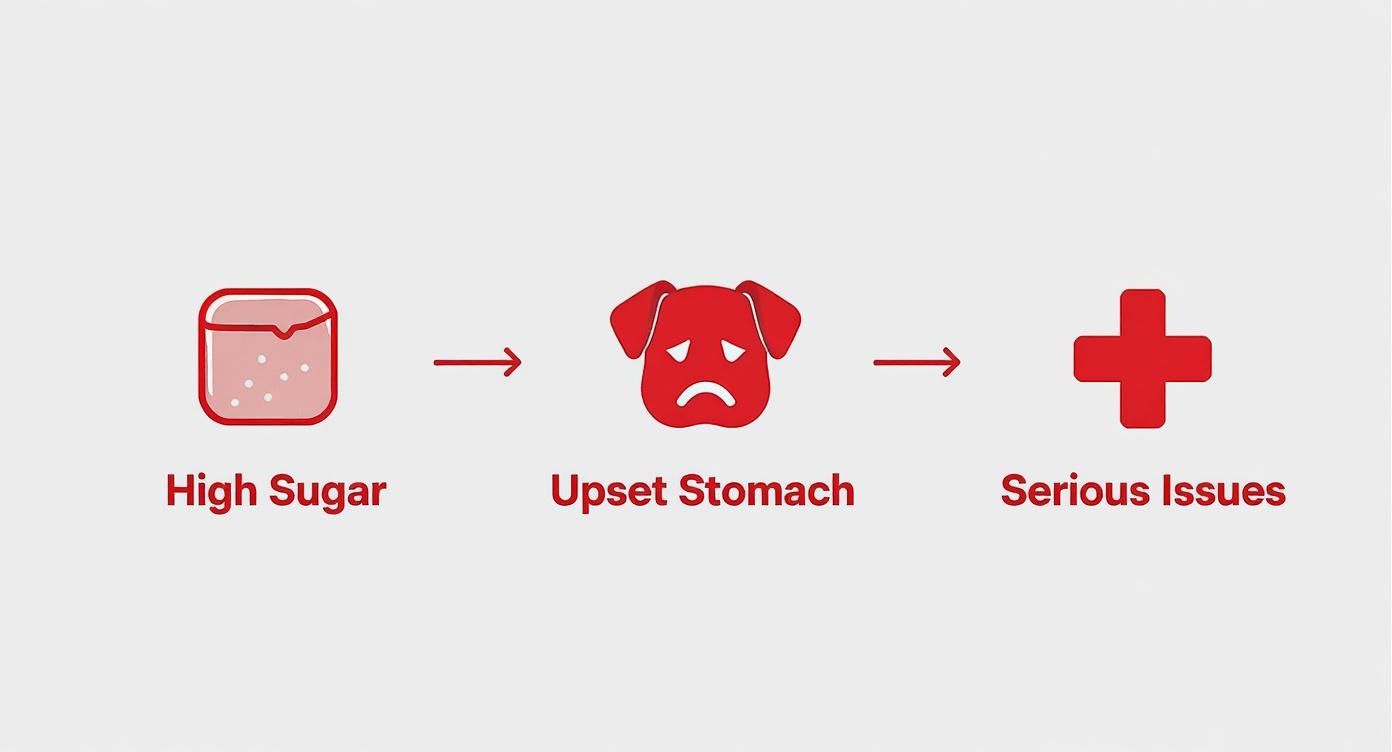 High Sugar

Upset Stomach

Serious Issues