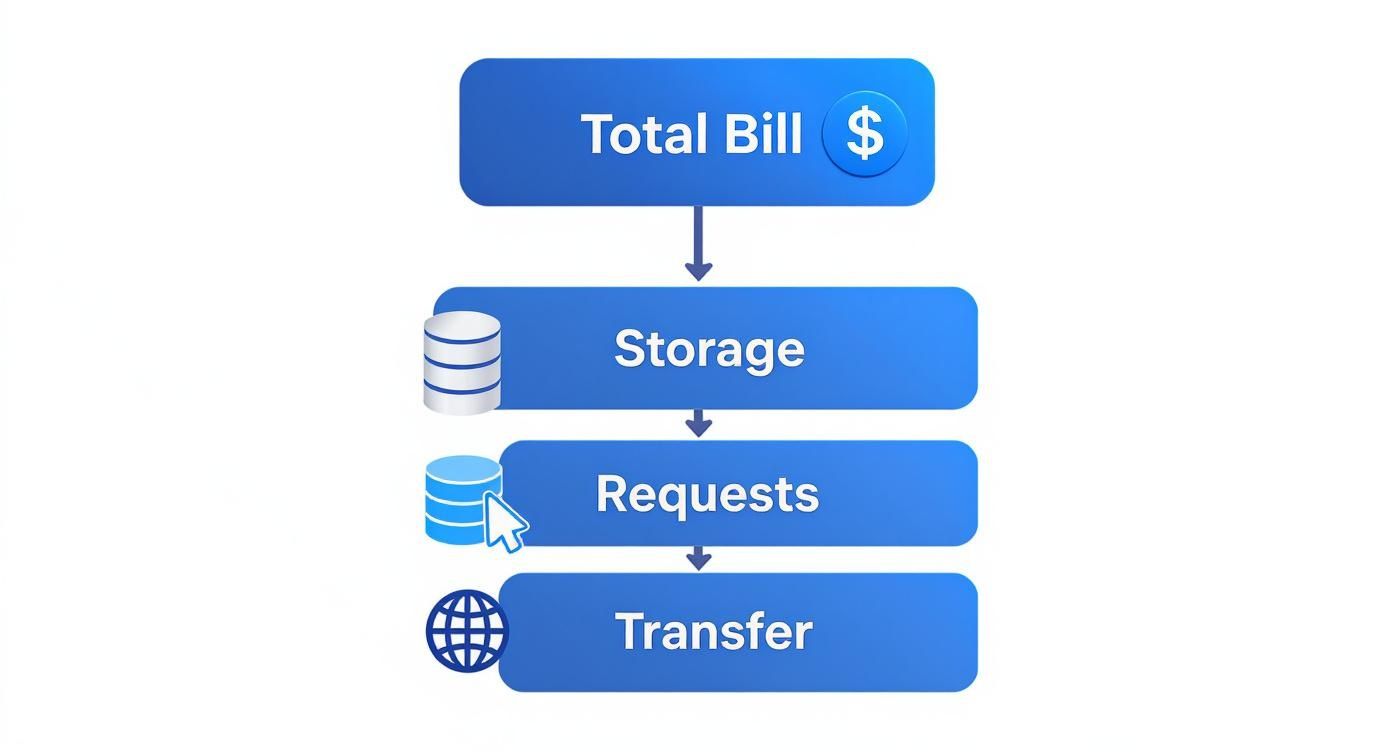 Total Bill $

Storage

Requests

Transfer