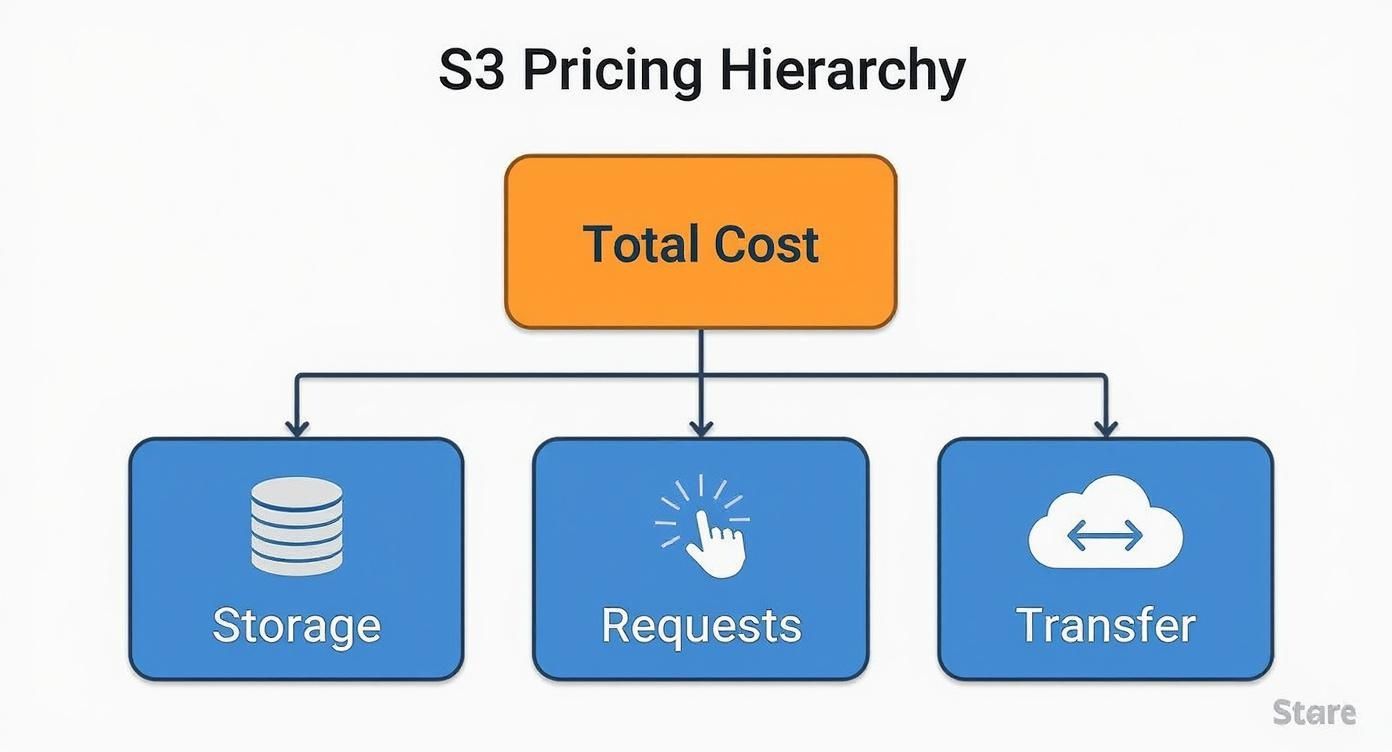 S3 Pricing Hierarchy

Total Cost

Storage

Requests

Transfer

Stare