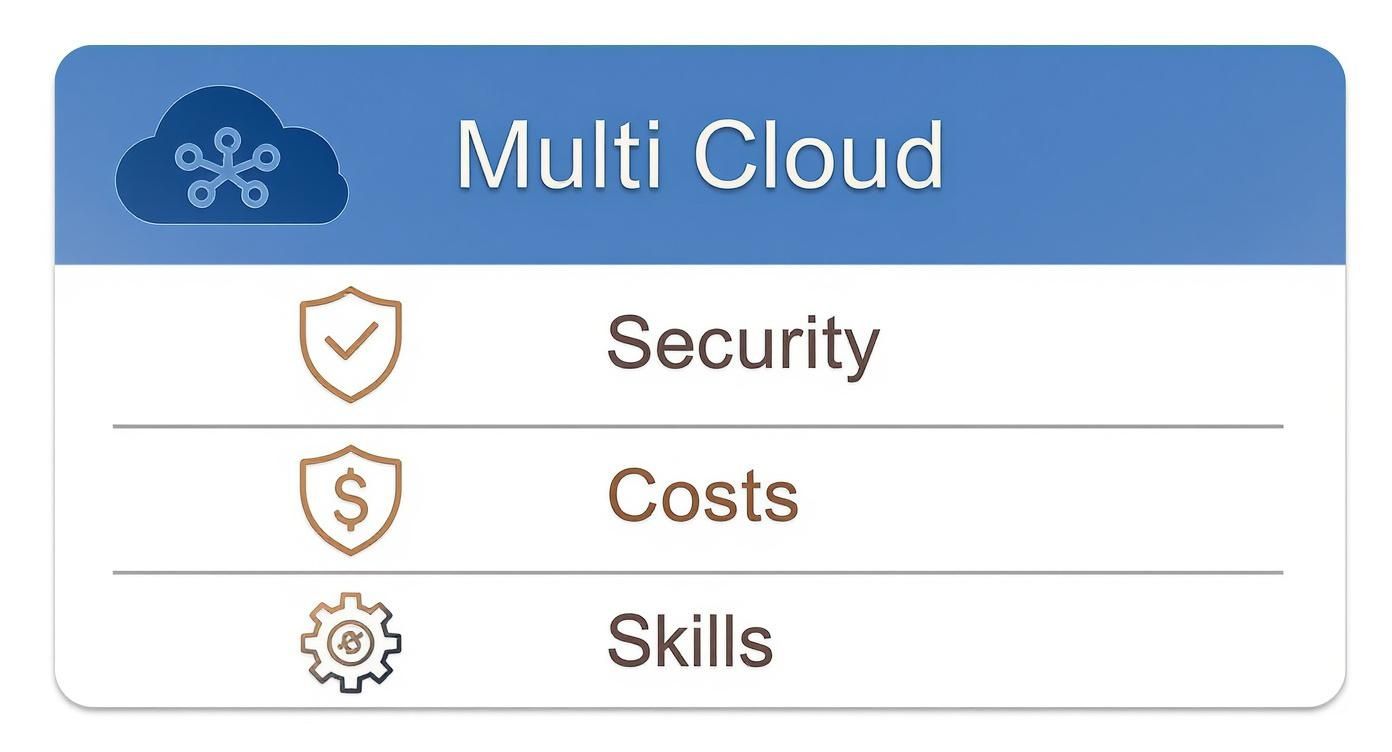 Multi Cloud

Security

Costs

Skills