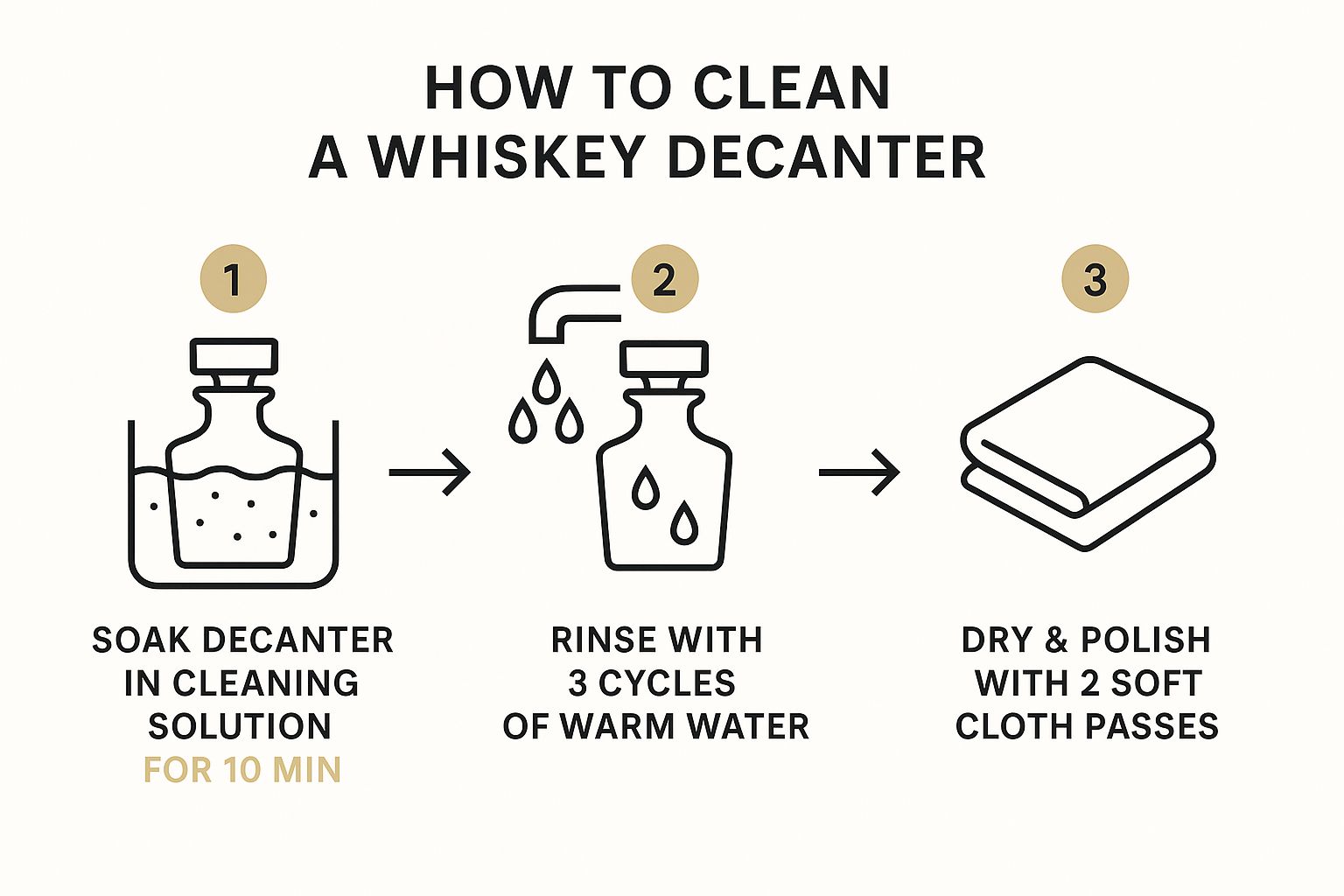 HOW TO CLEAN A WHISKEY DECANTER

1

SOAK DECANTER IN CLEANING SOLUTION FOR 10 MIN

2

RINSE WITH 3 CYCLES OF WARM WATER

3

DRY & POLISH WITH 2 SOFT CLOTH PASSES