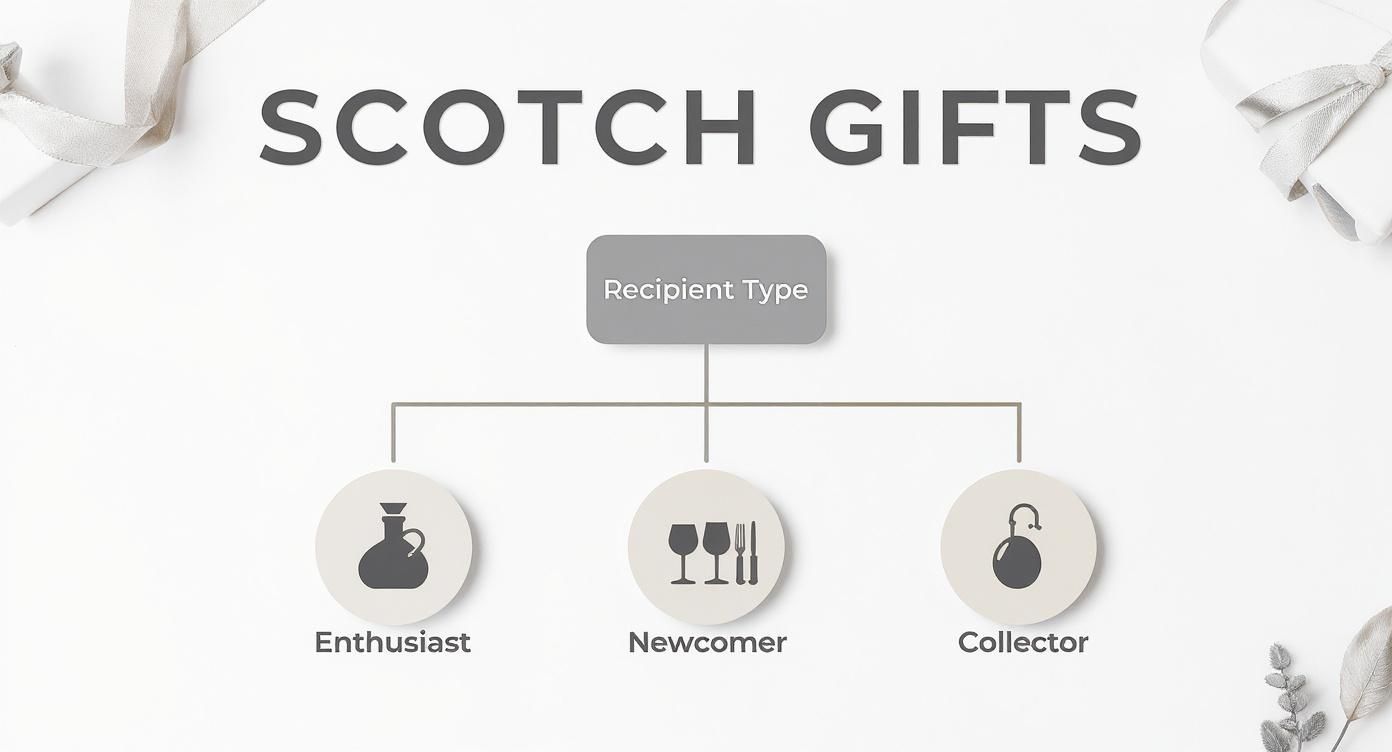 SCOTCH GIFTS

Recipient Type

Enthusiast

Newcomer

Collector