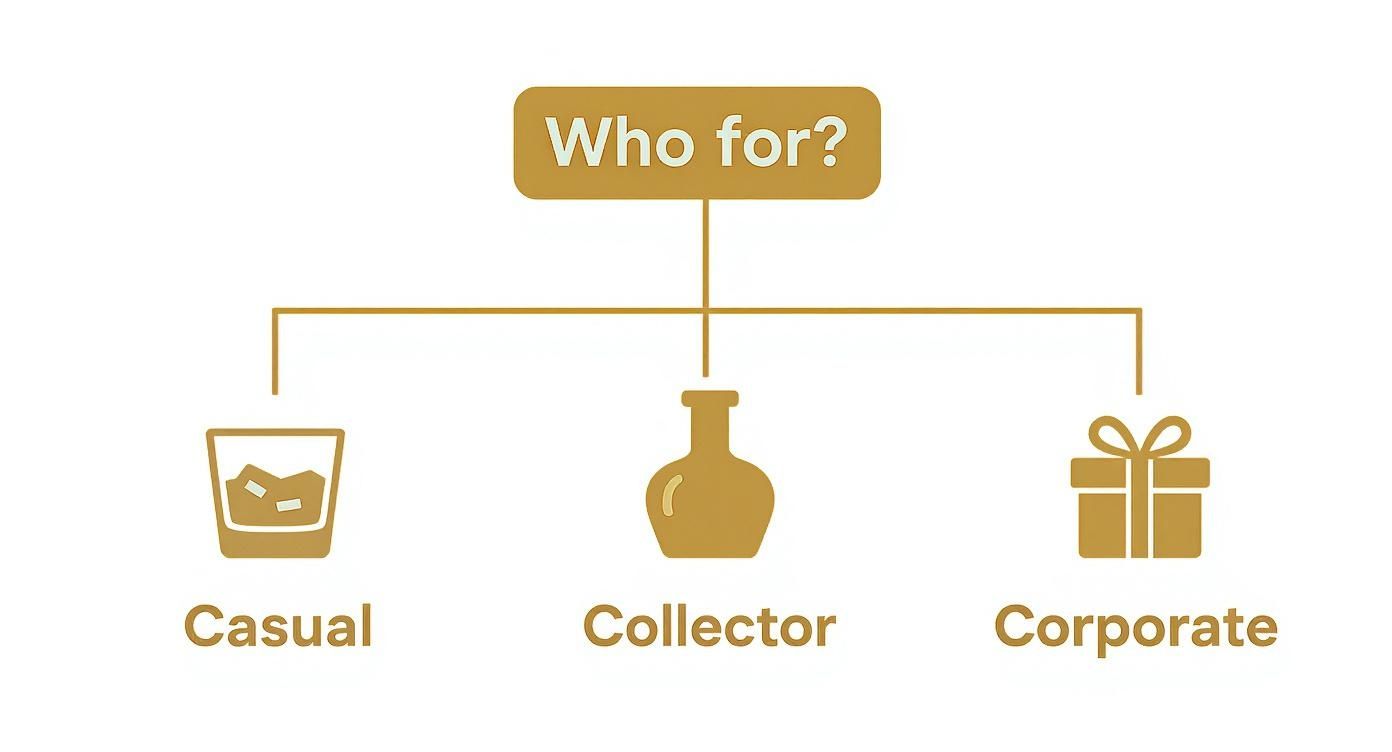 Who for?

Casual

Collector

Corporate