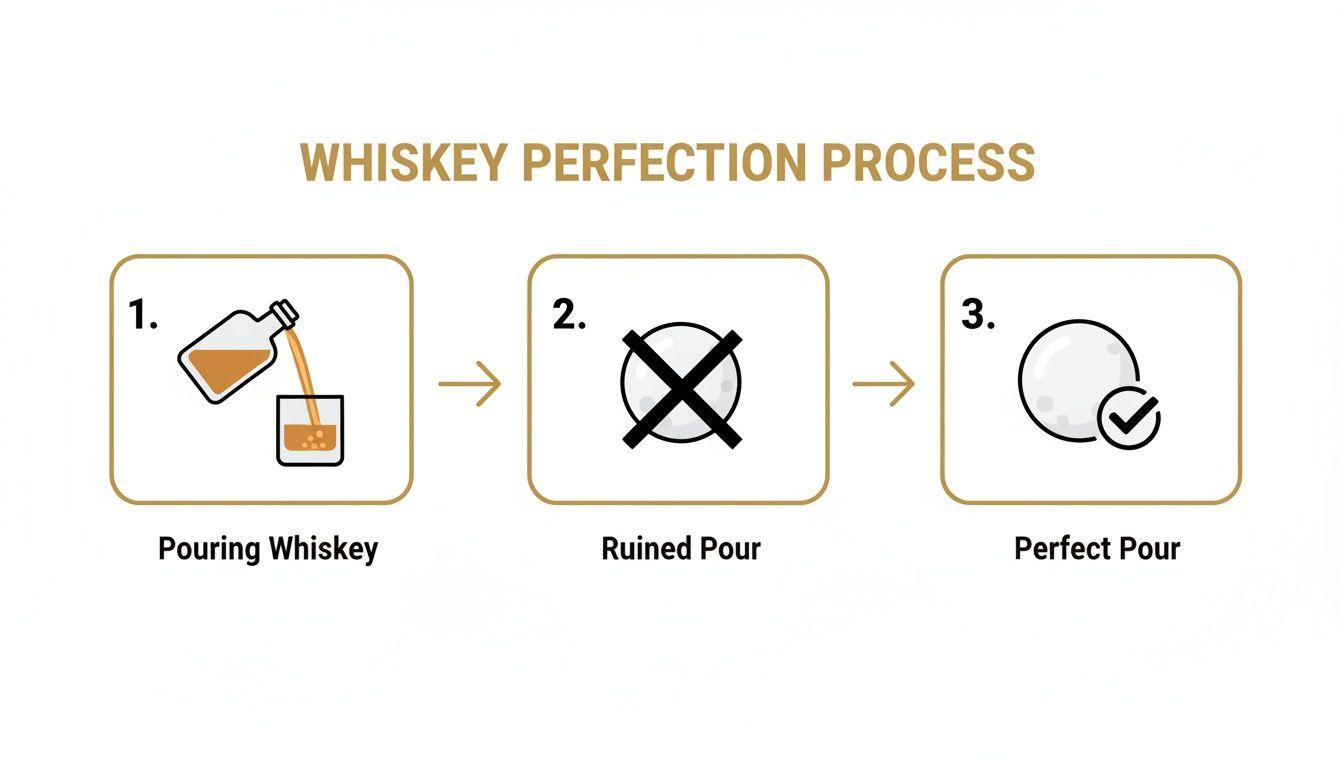 WHISKEY PERFECTION PROCESS

1.

Pouring Whiskey

2.

Ruined Pour

3.

Perfect Pour