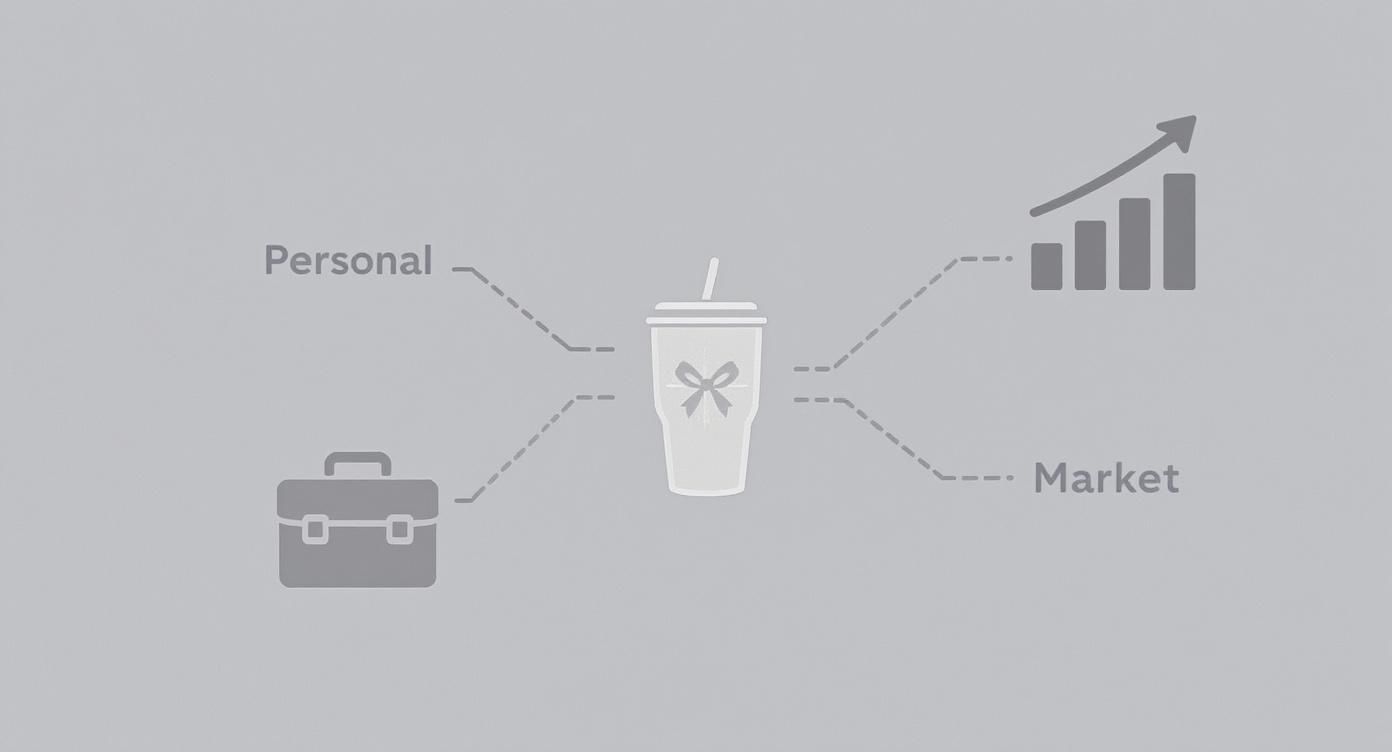 Personal

Market