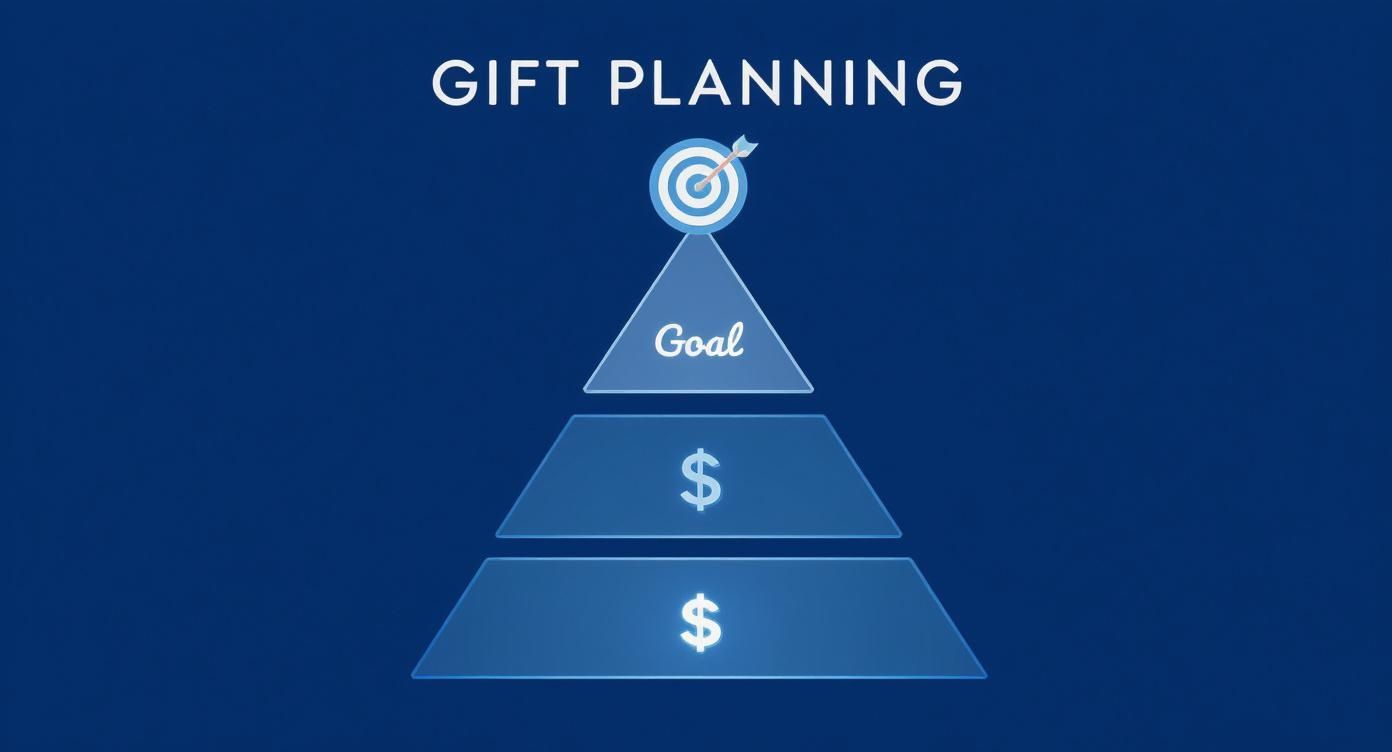 GIFT PLANNING

Goal

$

$