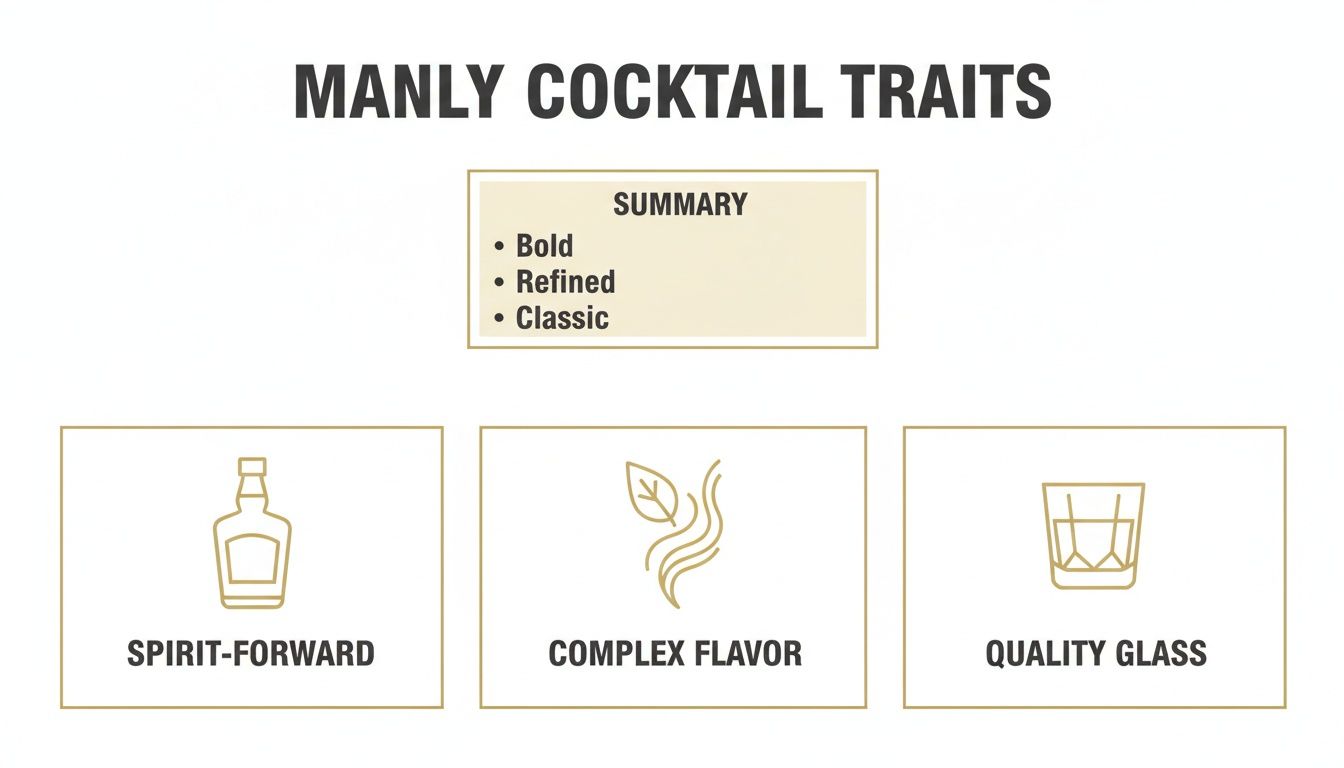 MANLY COCKTAIL TRAITS

SUMMARY
• Bold
• Refined
• Classic

SPIRIT-FORWARD

COMPLEX FLAVOR

QUALITY GLASS