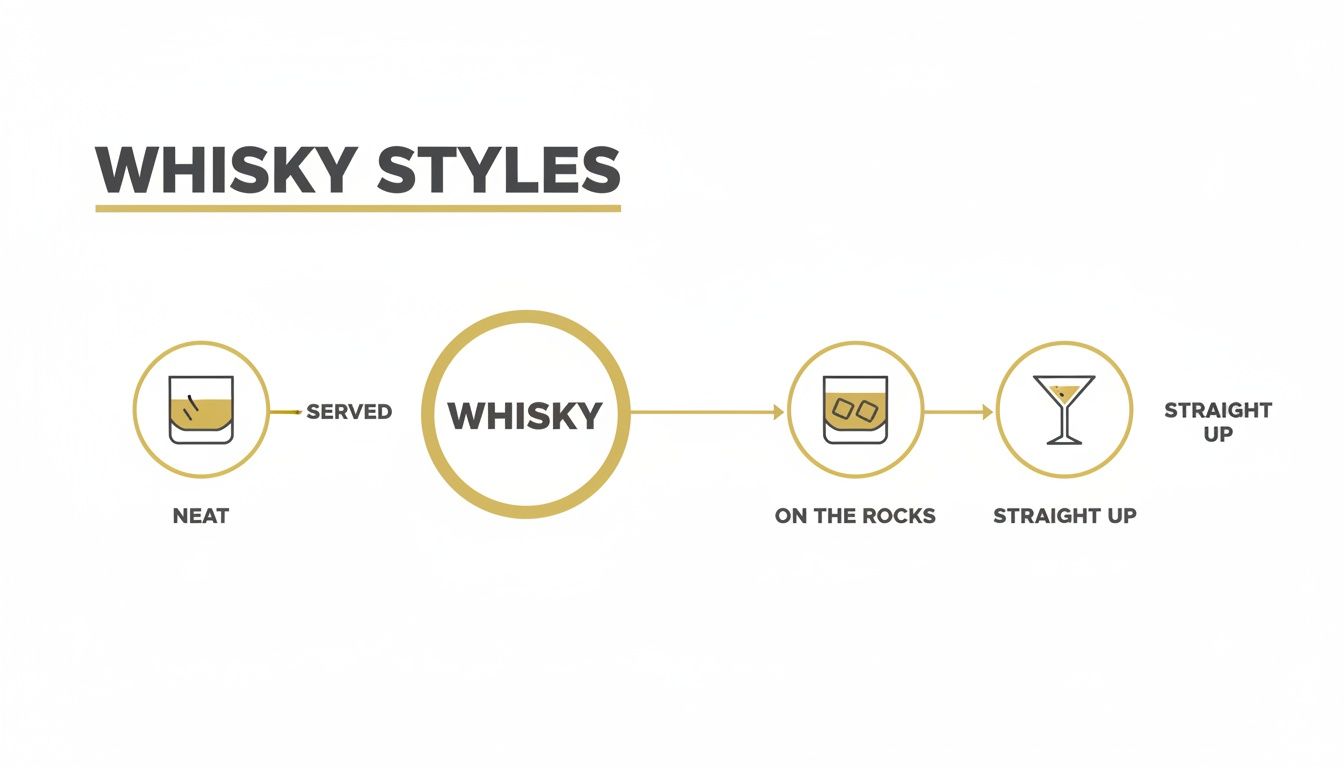 WHISKY STYLES

SERVED

WHISKY

STRAIGHT UP

NEAT

ON THE ROCKS

STRAIGHT UP