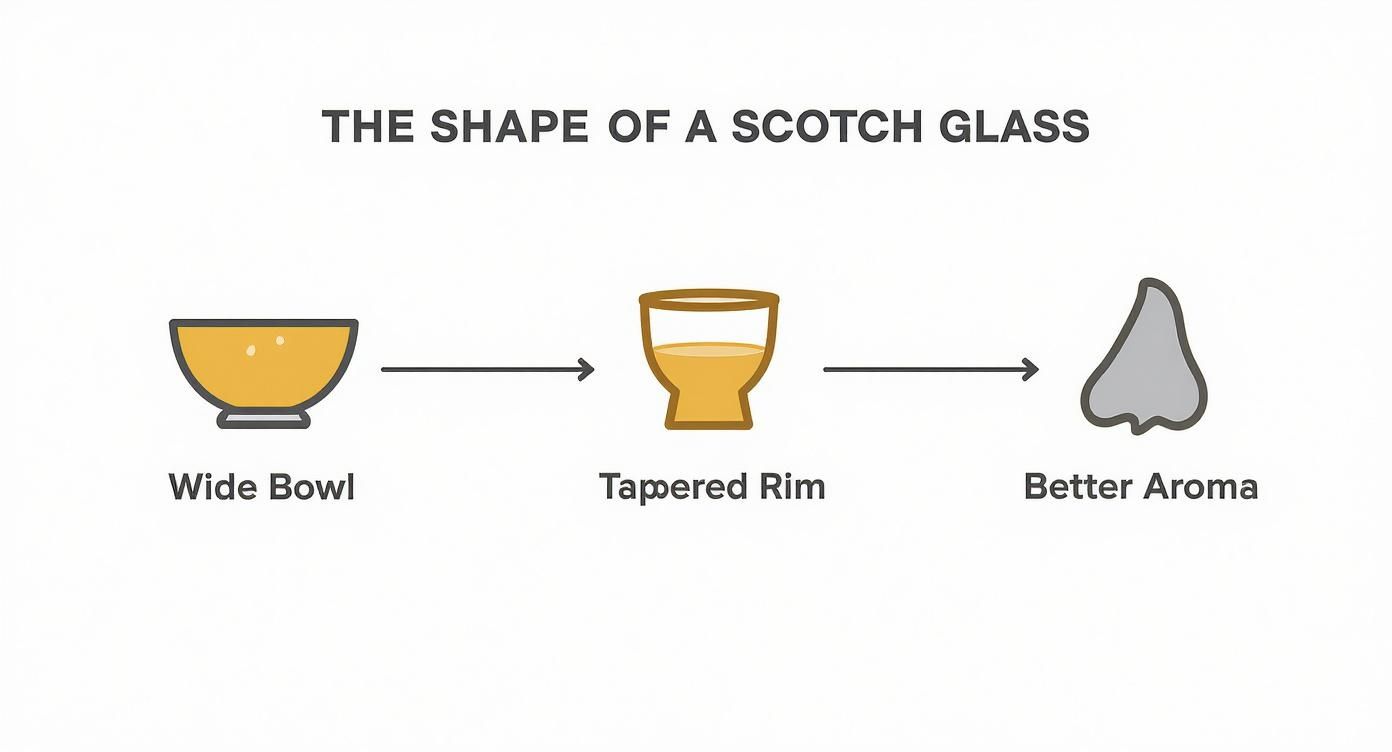 THE SHAPE OF A SCOTCH GLASS

Wide Bowl

Tapered Rim

Better Aroma