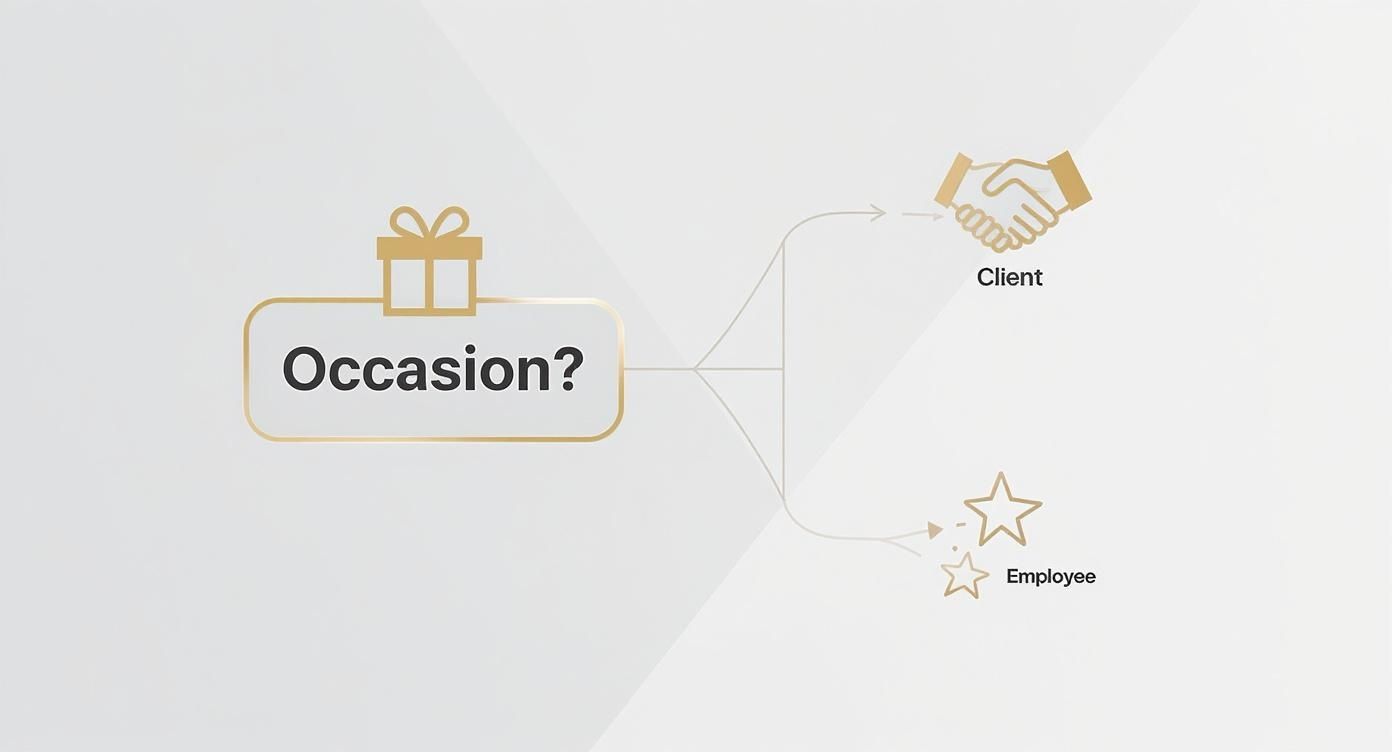 Occasion?

Client

Employee