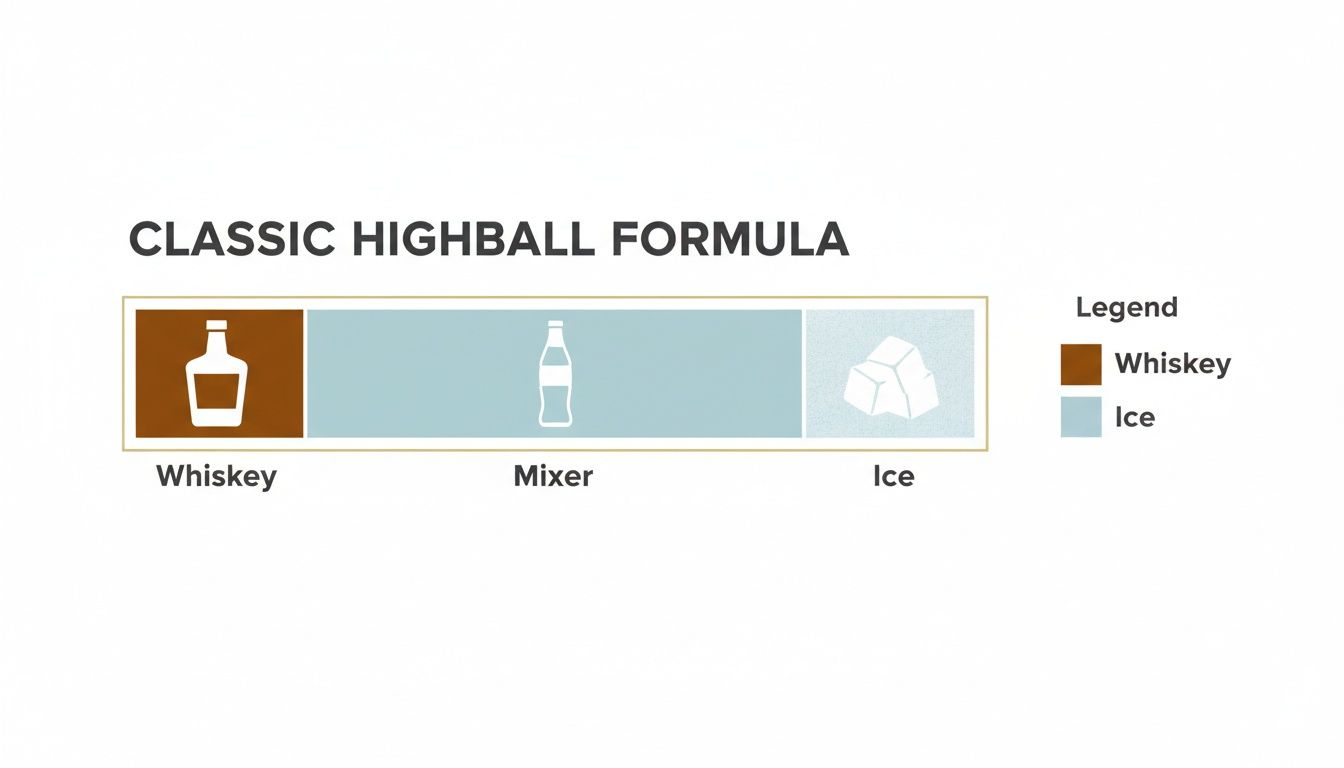 CLASSIC HIGHBALL FORMULA

Whiskey

Mixer

Ice

Legend

Whiskey

Ice