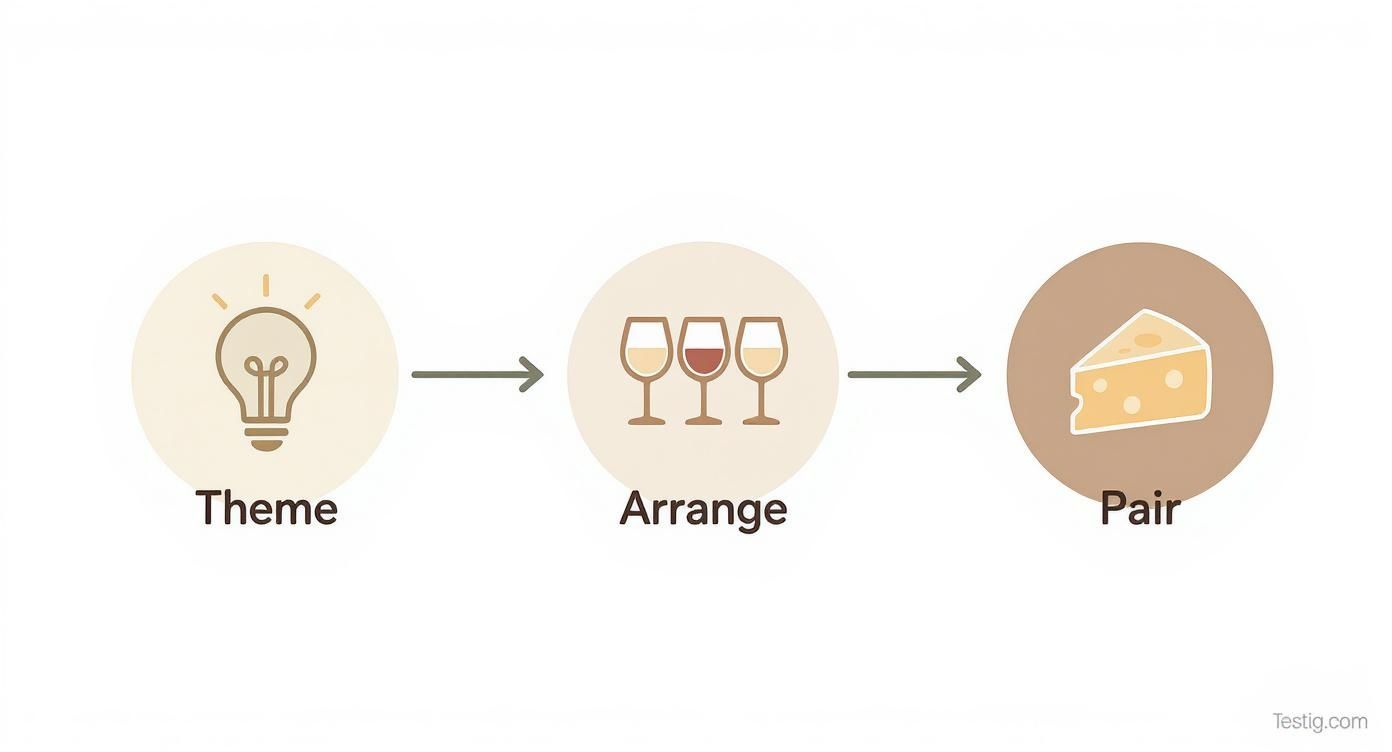 Theme

Arrange

Pair

Testig.com