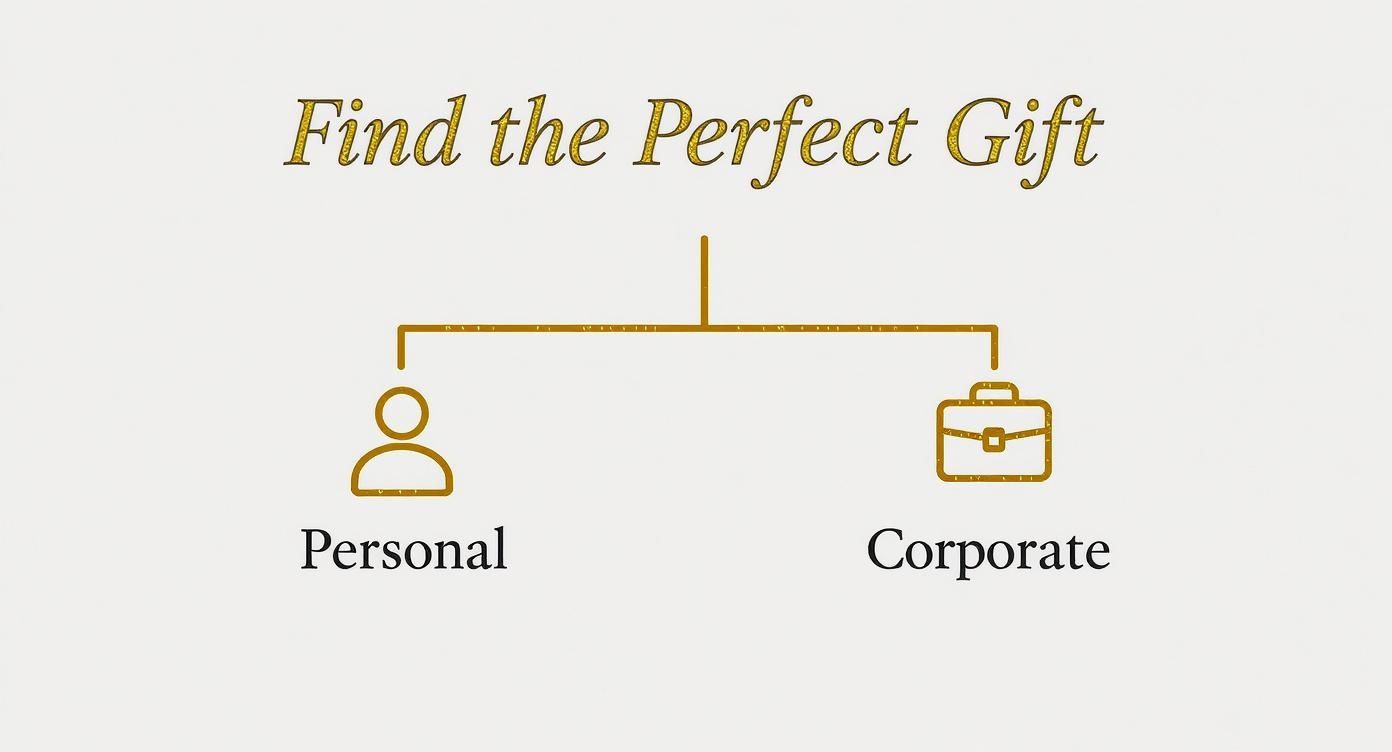 Find the Perfect Gift

Personal

Corporate