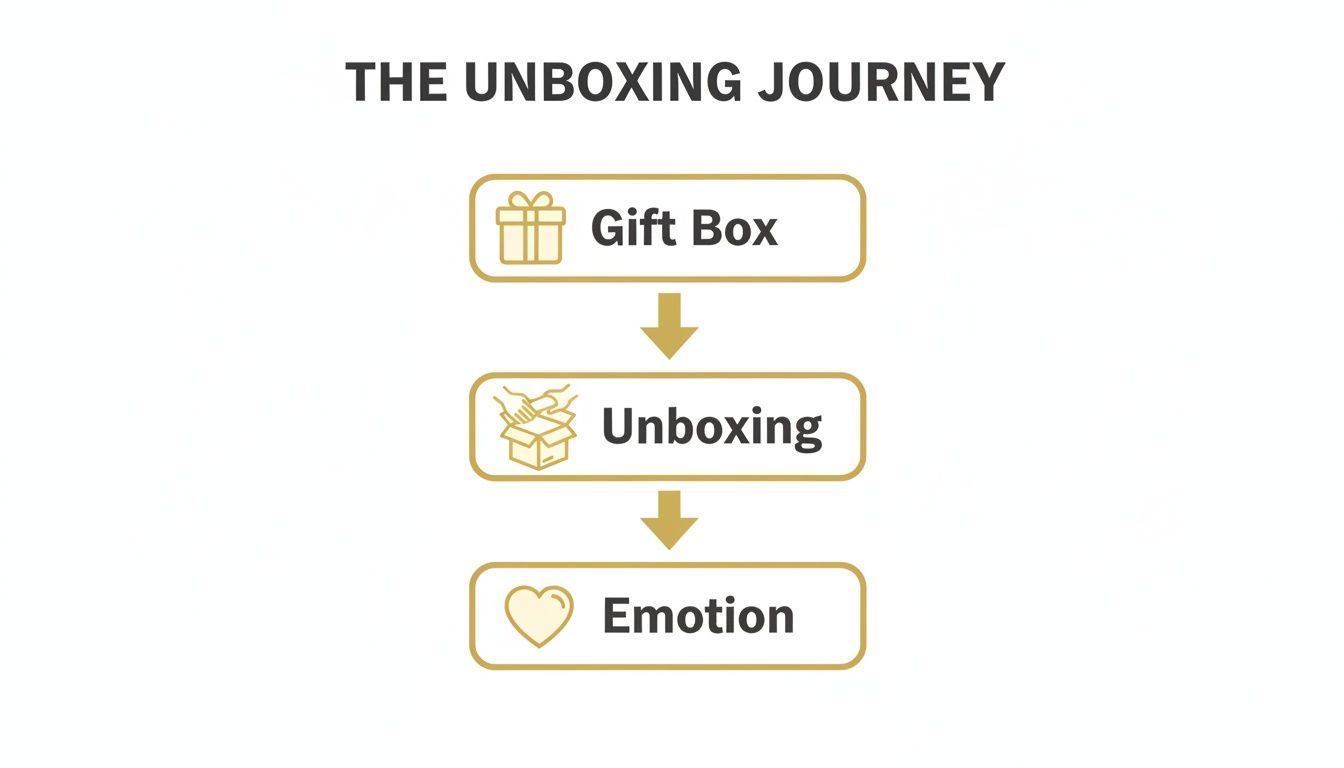 THE UNBOXING JOURNEY

Gift Box

Unboxing

Emotion