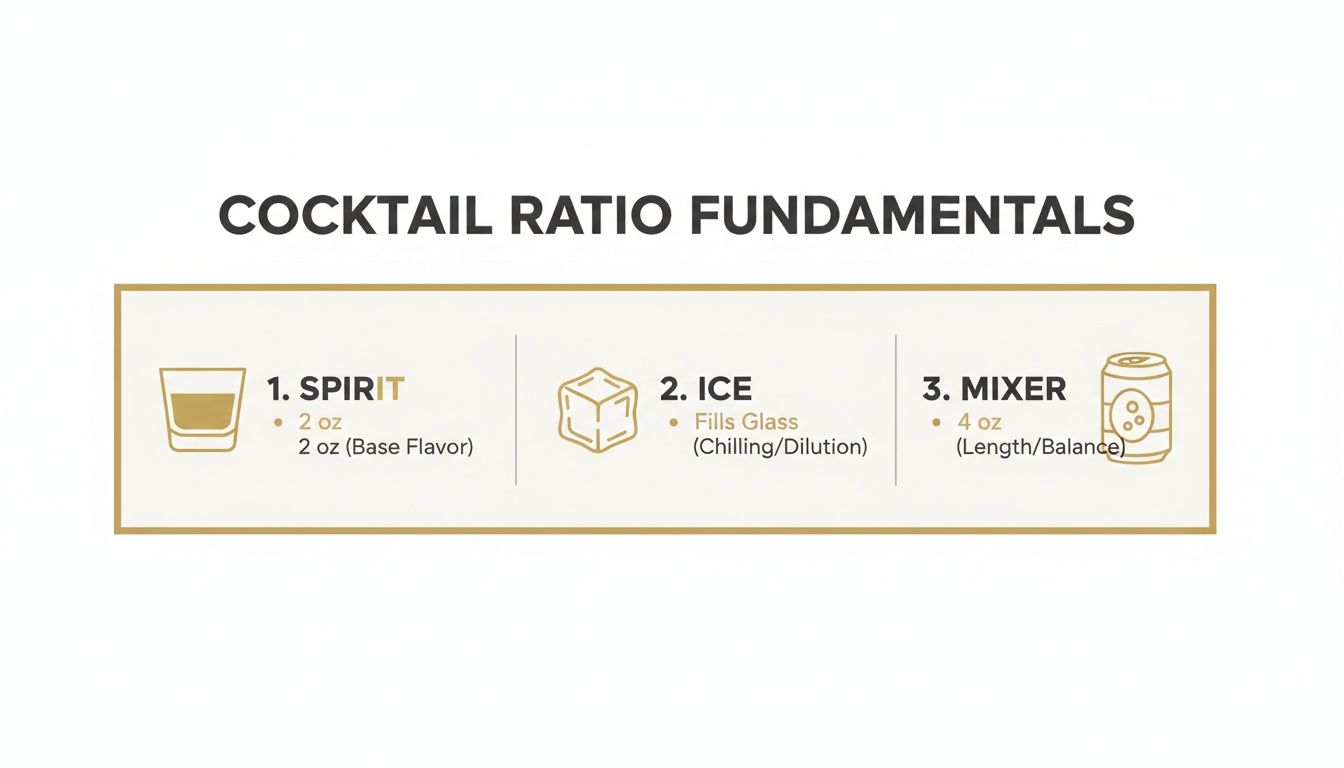 COCKTAIL RATIO FUNDAMENTALS

1. SPIRIT
• 2 oz
2 oz (Base Flavor)

2. ICE
• Fills Glass
(Chilling/Dilution)

3. MIXER
• 4 oz
(Length/Balance)