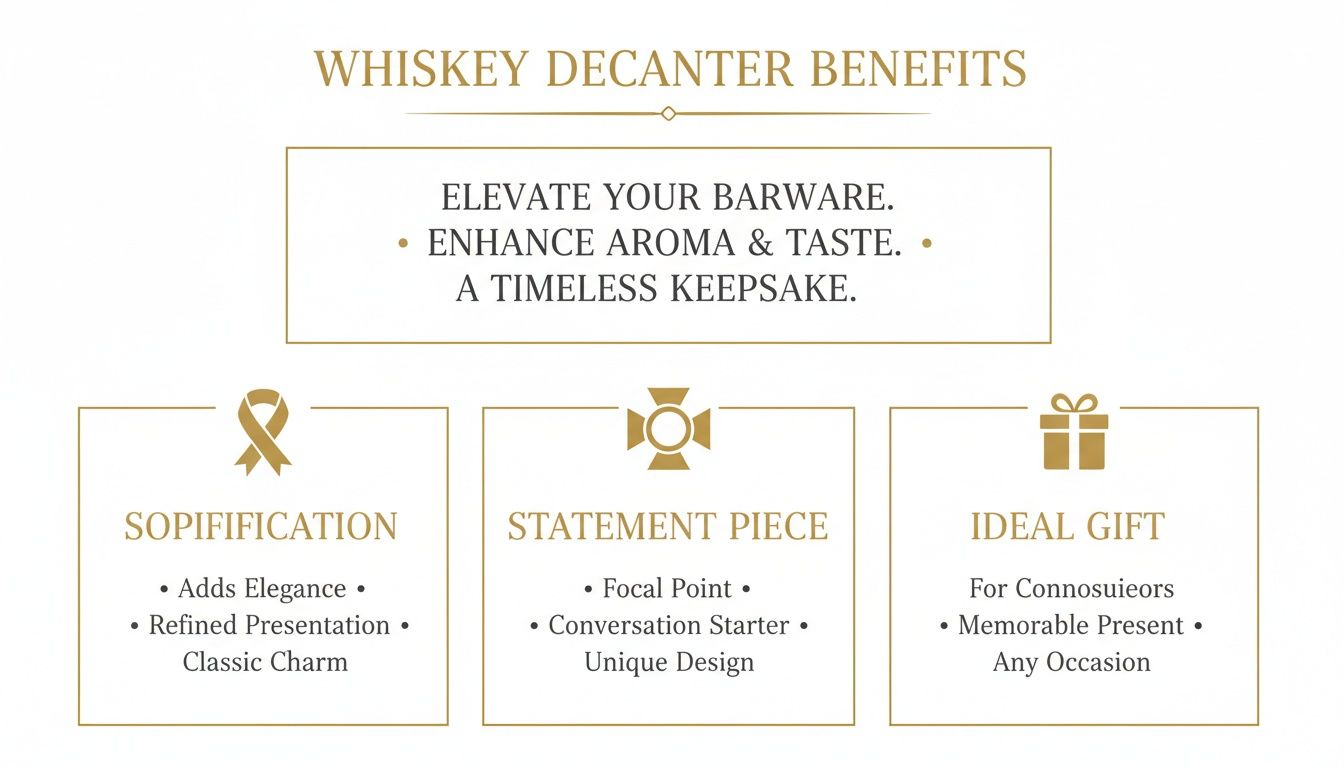 WHISKEY DECANTER BENEFITS

ELEVATE YOUR BARWARE.
• ENHANCE AROMA & TASTE. •
A TIMELESS KEEPSAKE.

SOPIFICATION

• Adds Elegance •
• Refined Presentation •
Classic Charm

STATEMENT PIECE

• Focal Point •
• Conversation Starter •
Unique Design

IDEAL GIFT

For Connosuieors
• Memorable Present •
Any Occasion