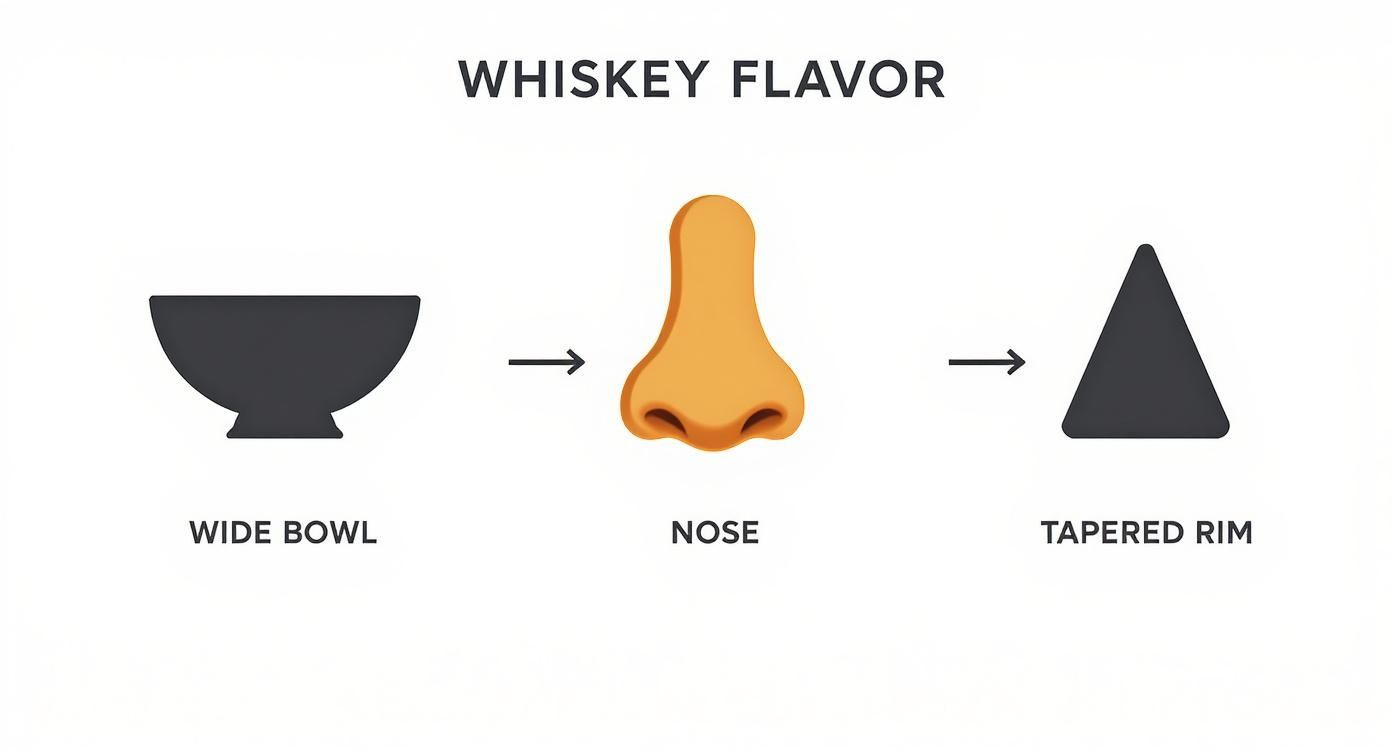 WHISKEY FLAVOR

WIDE BOWL

NOSE

TAPERED RIM