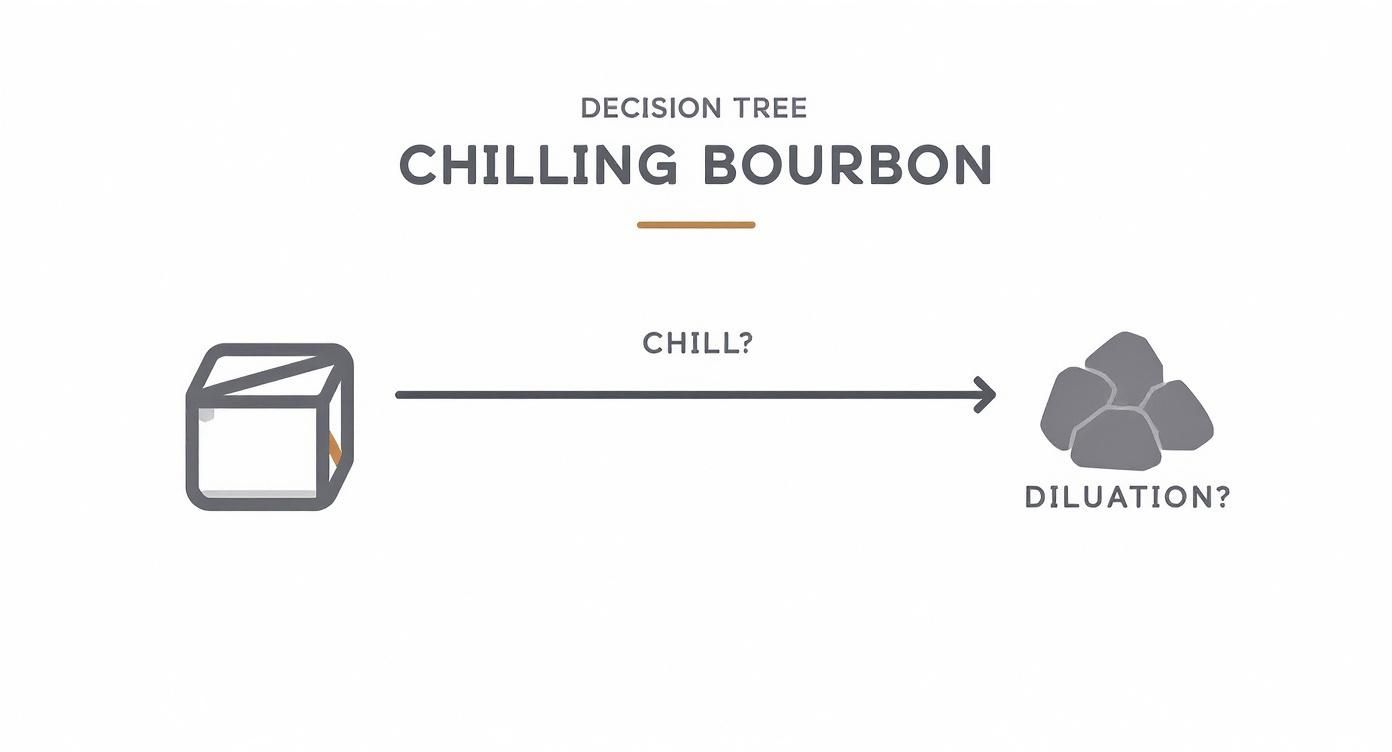 DECISION TREE
CHILLING BOURBON

CHILL?

DILUATION?