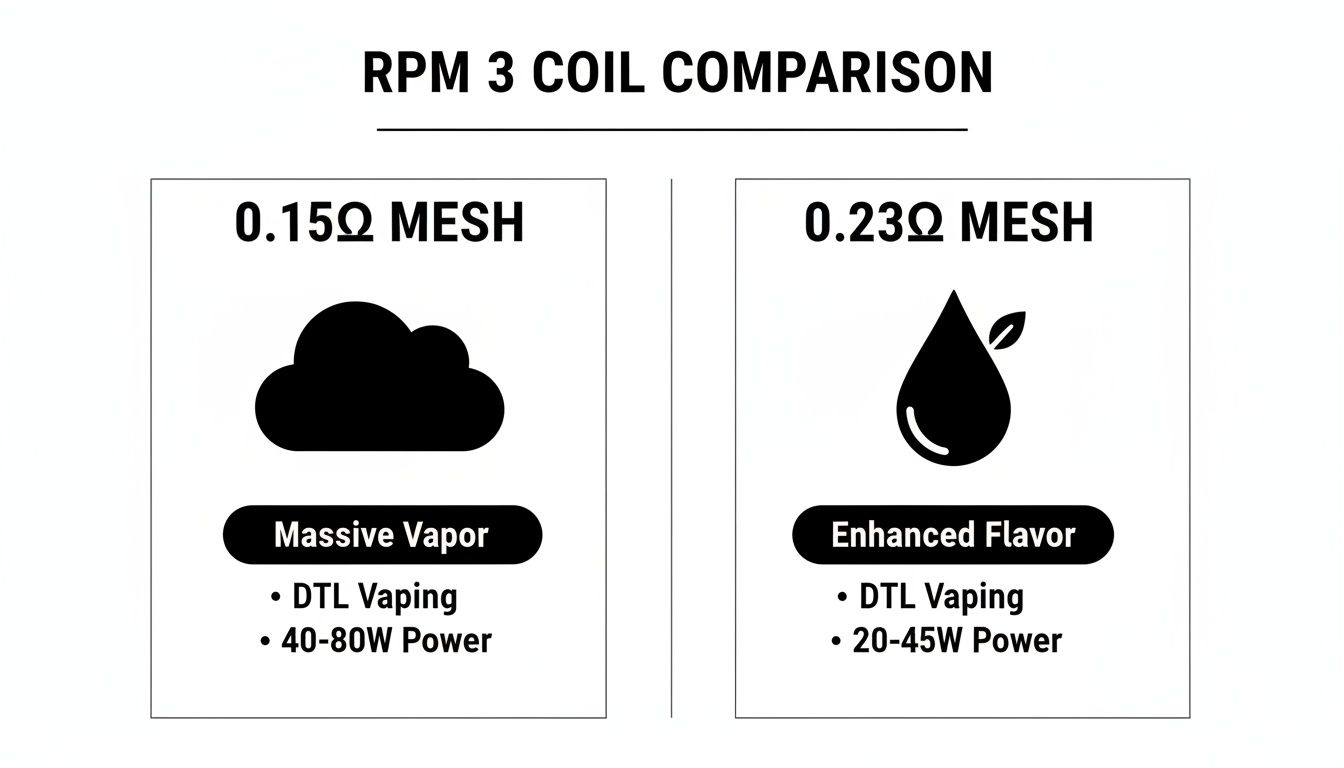 RPM 3 COIL COMPARISON

0.15Ω MESH

Massive Vapor

• DTL Vaping
• 40-80W Power

0.23Ω MESH

Enhanced Flavor

• DTL Vaping
• 20-45W Power