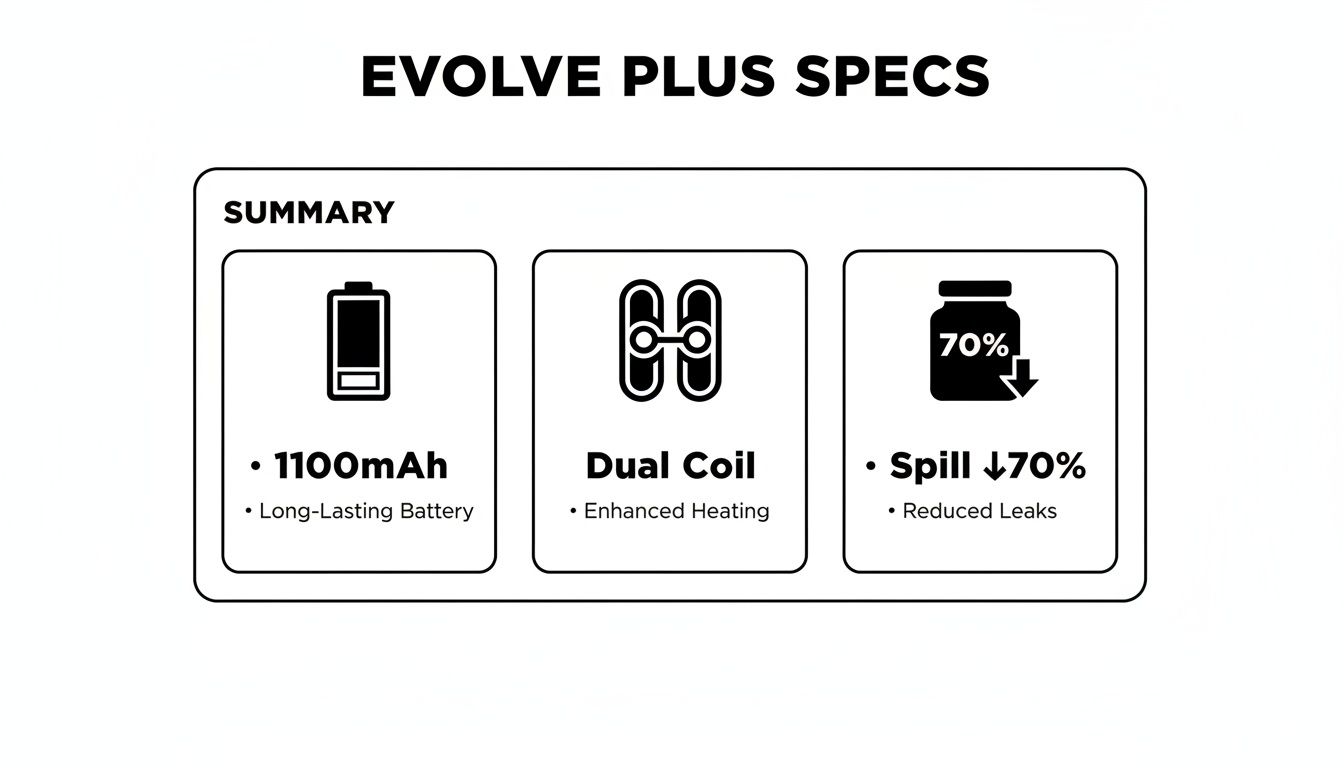 EVOLVE PLUS SPECS

SUMMARY

• 1100mAh
• Long-Lasting Battery

Dual Coil
• Enhanced Heating

70%
• Spill ↓70%
• Reduced Leaks