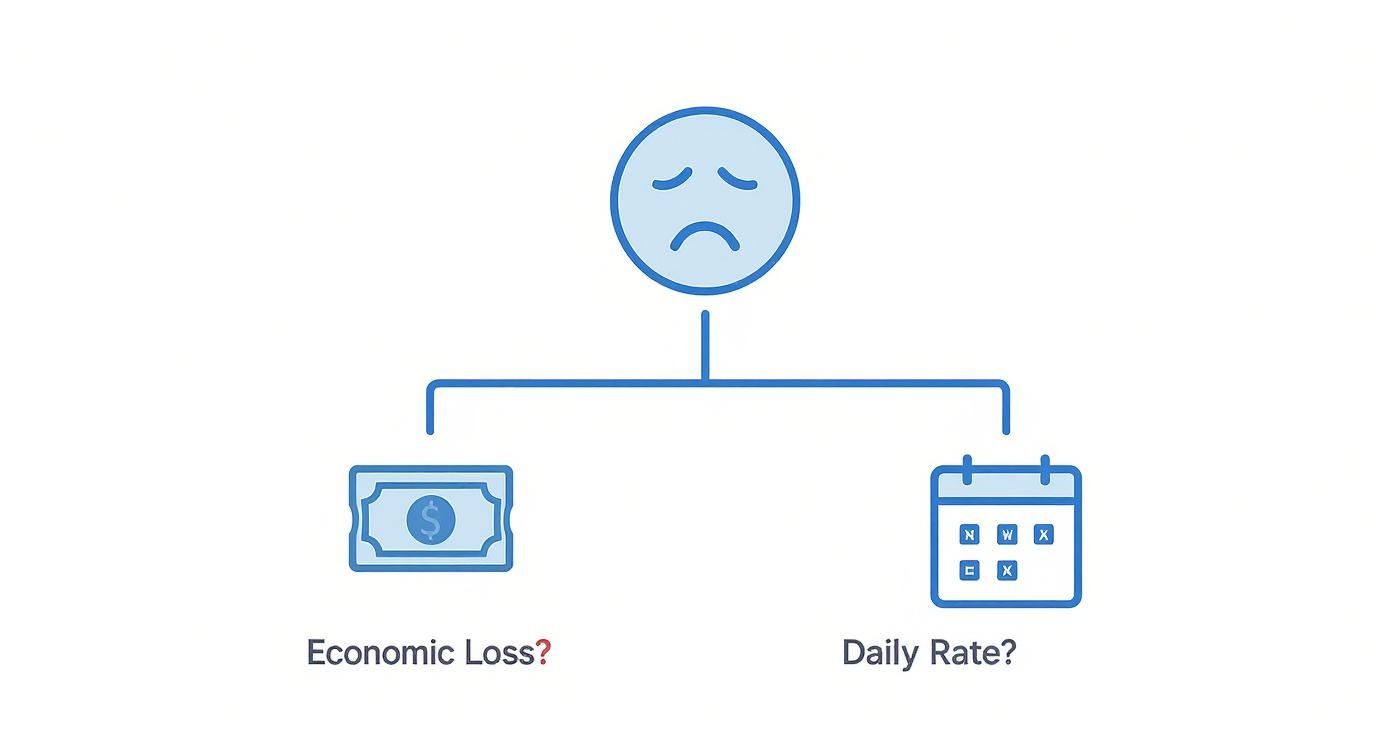 $

N W X
C X

Economic Loss?

Daily Rate?