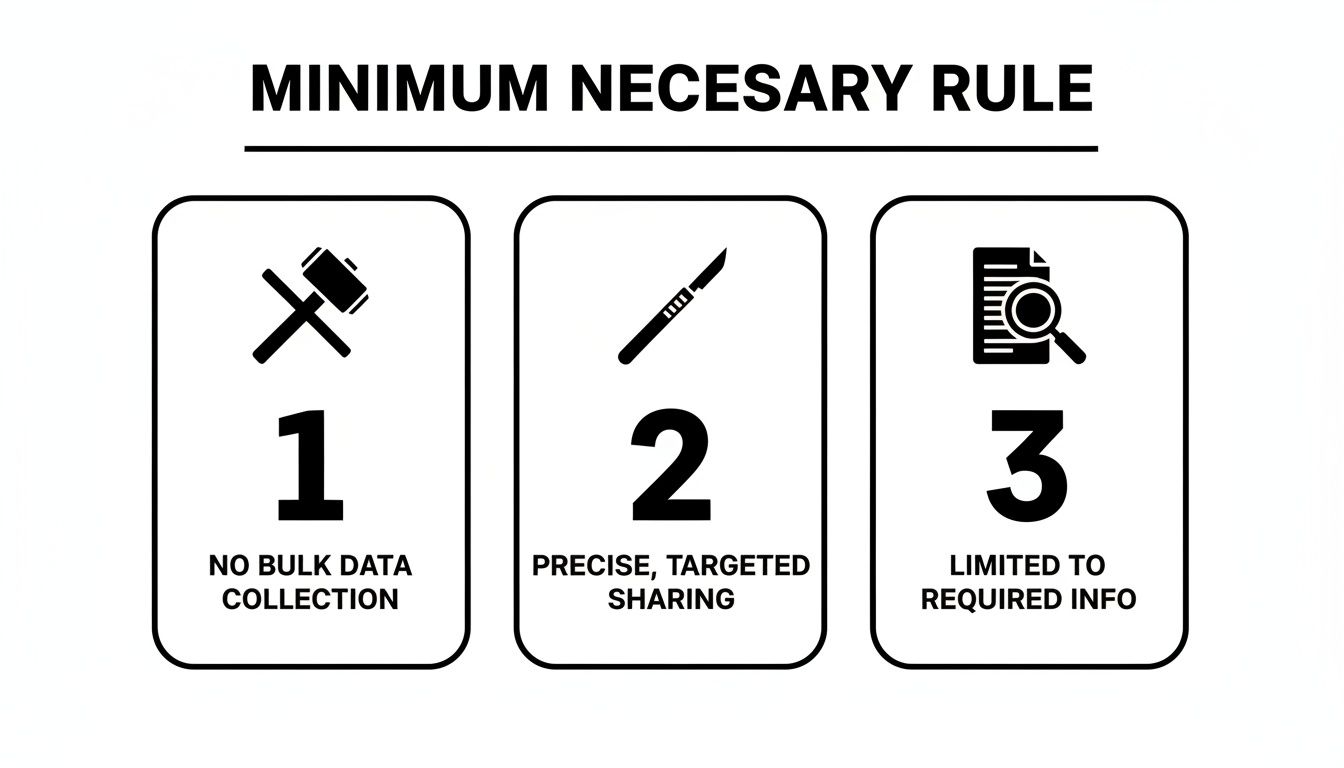 MINIMUM NECESARY RULE

1
NO BULK DATA COLLECTION

2
PRECISE, TARGETED SHARING

3
LIMITED TO REQUIRED INFO