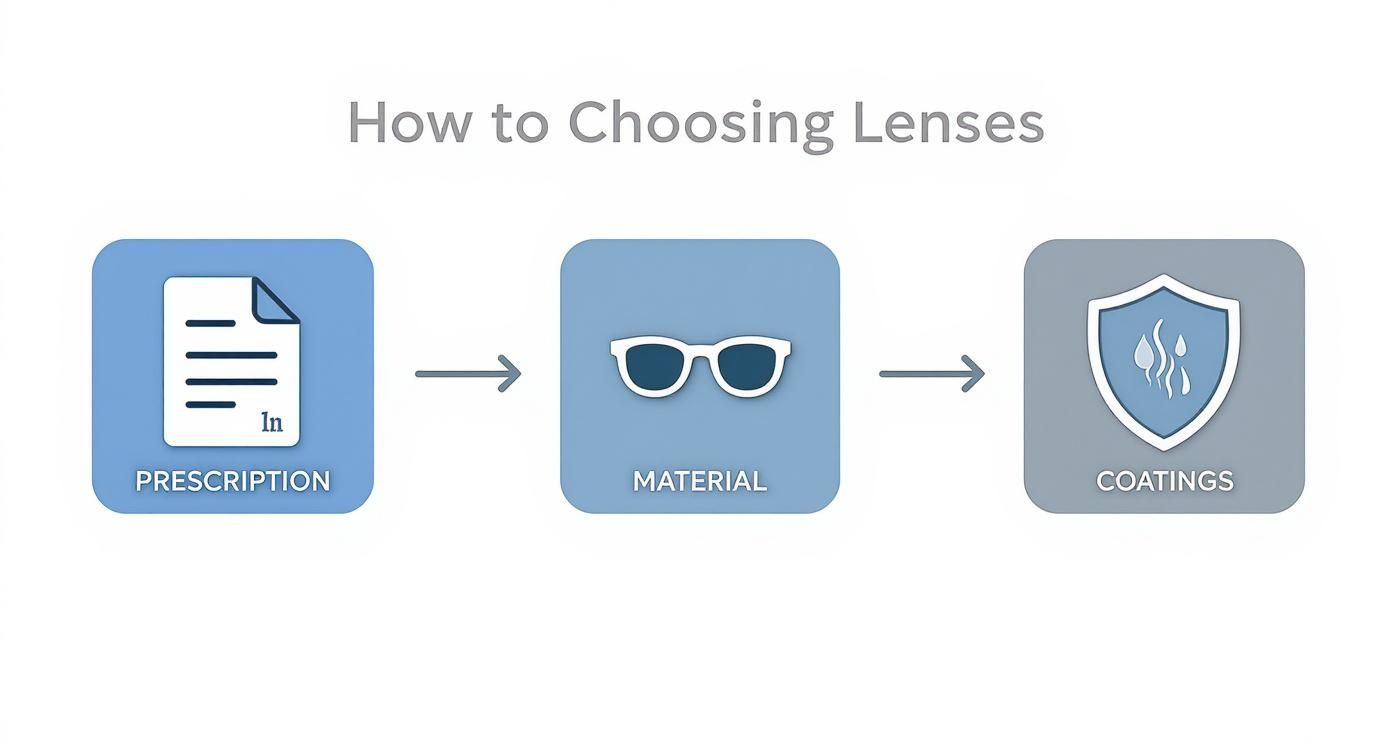 How to Choosing Lenses

In

PRESCRIPTION

MATERIAL

COATINGS