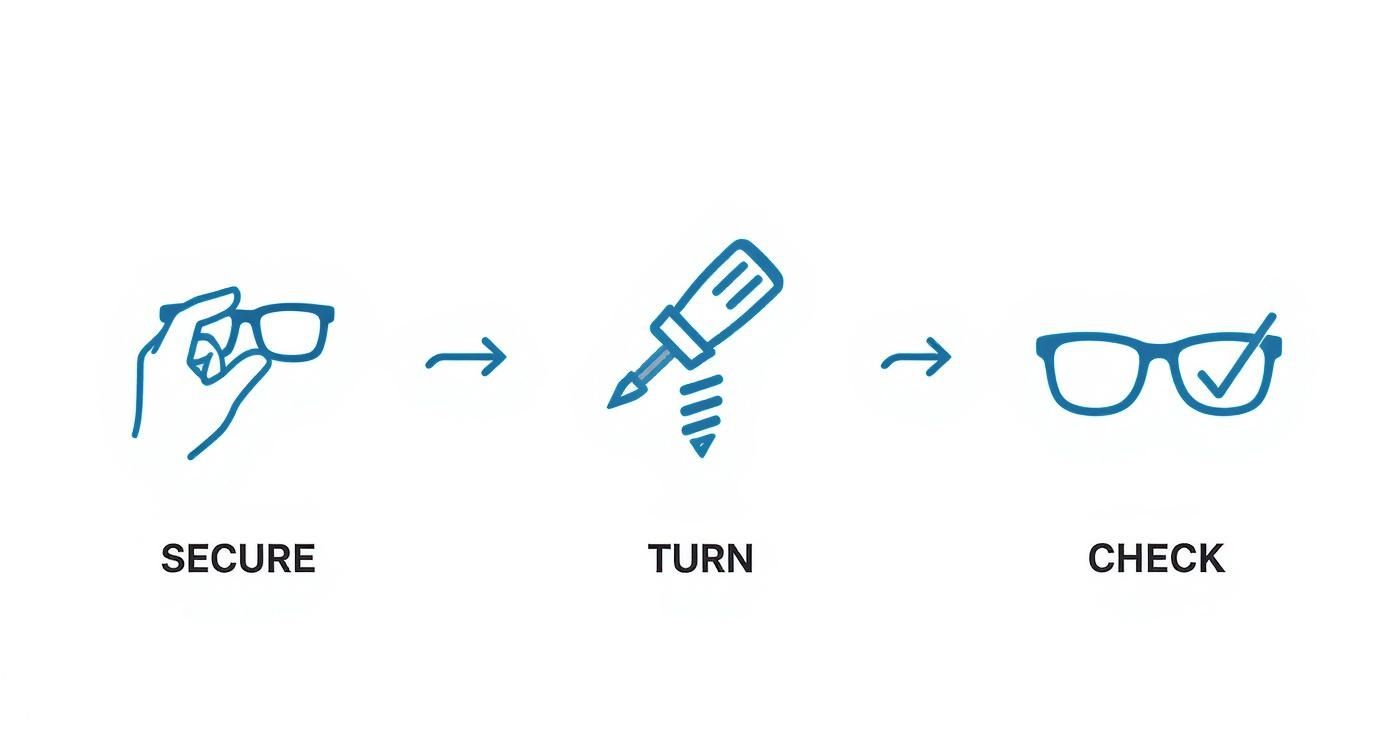 SECURE

TURN

CHECK