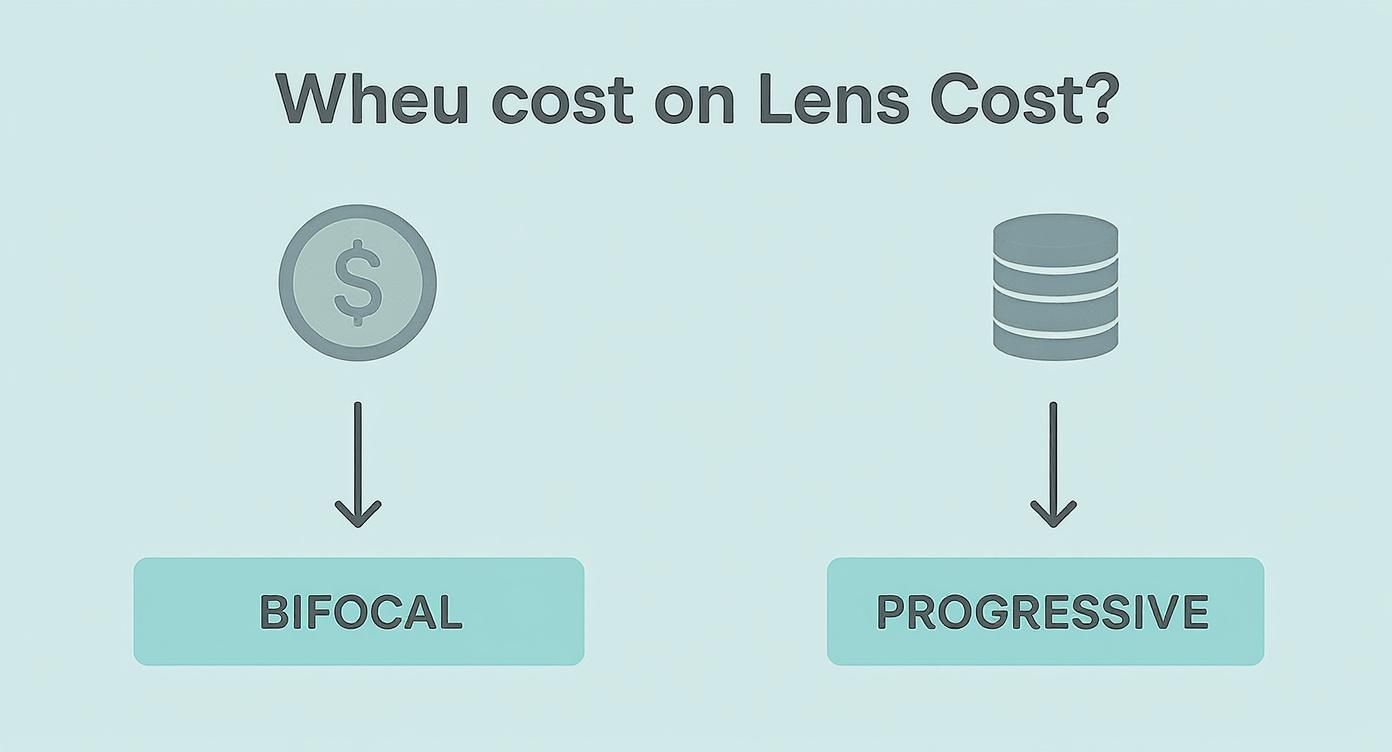 Wheu cost on Lens Cost?

$

BIFOCAL

PROGRESSIVE