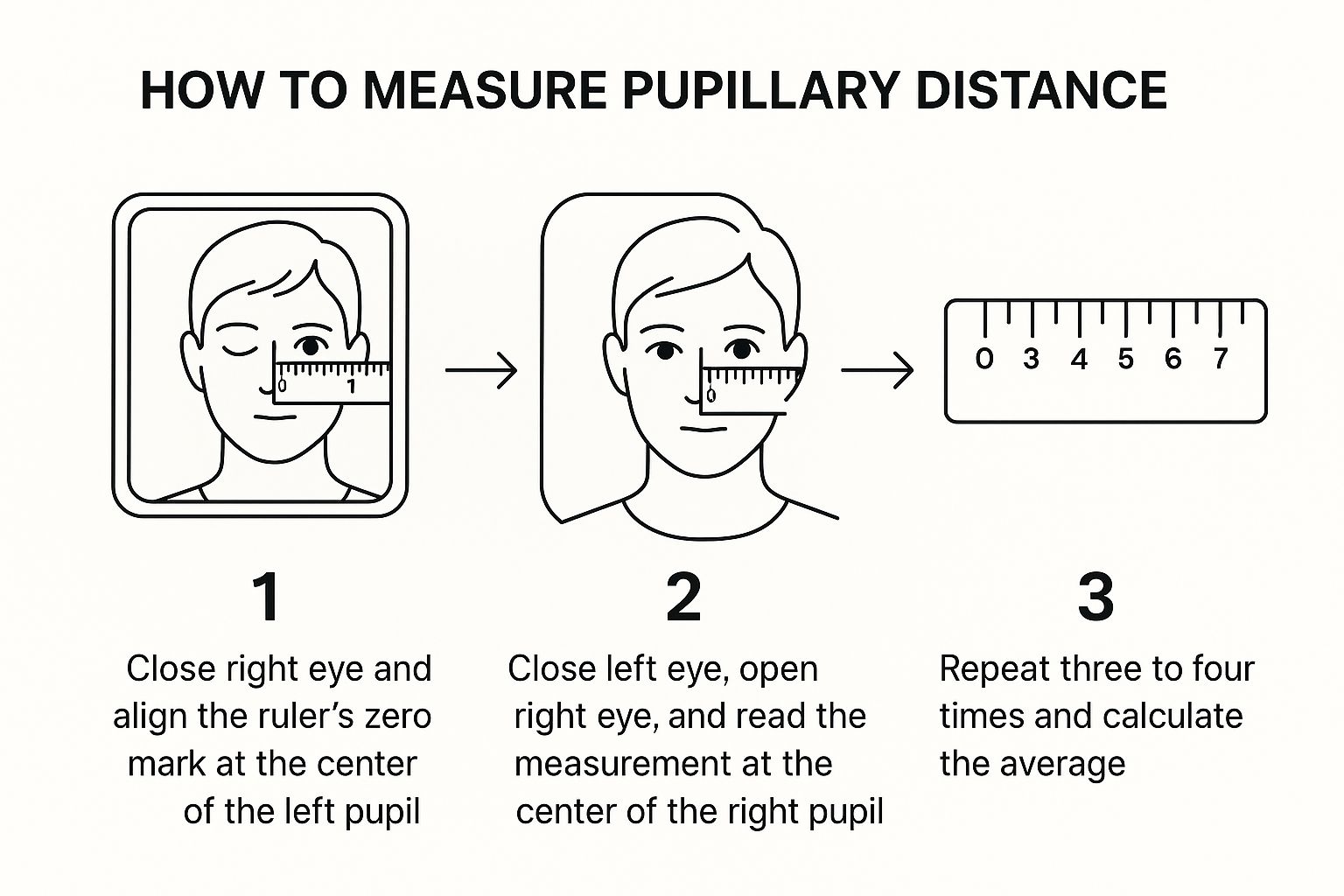 HOW TO MEASURE PUPILLARY DISTANCE

0 1

0

0 3 4 5 6 7

1

Close right eye and align the ruler's zero mark at the center of the left pupil

2

Close left eye, open right eye, and read the measurement at the center of the right pupil

3

Repeat three to four times and calculate the average