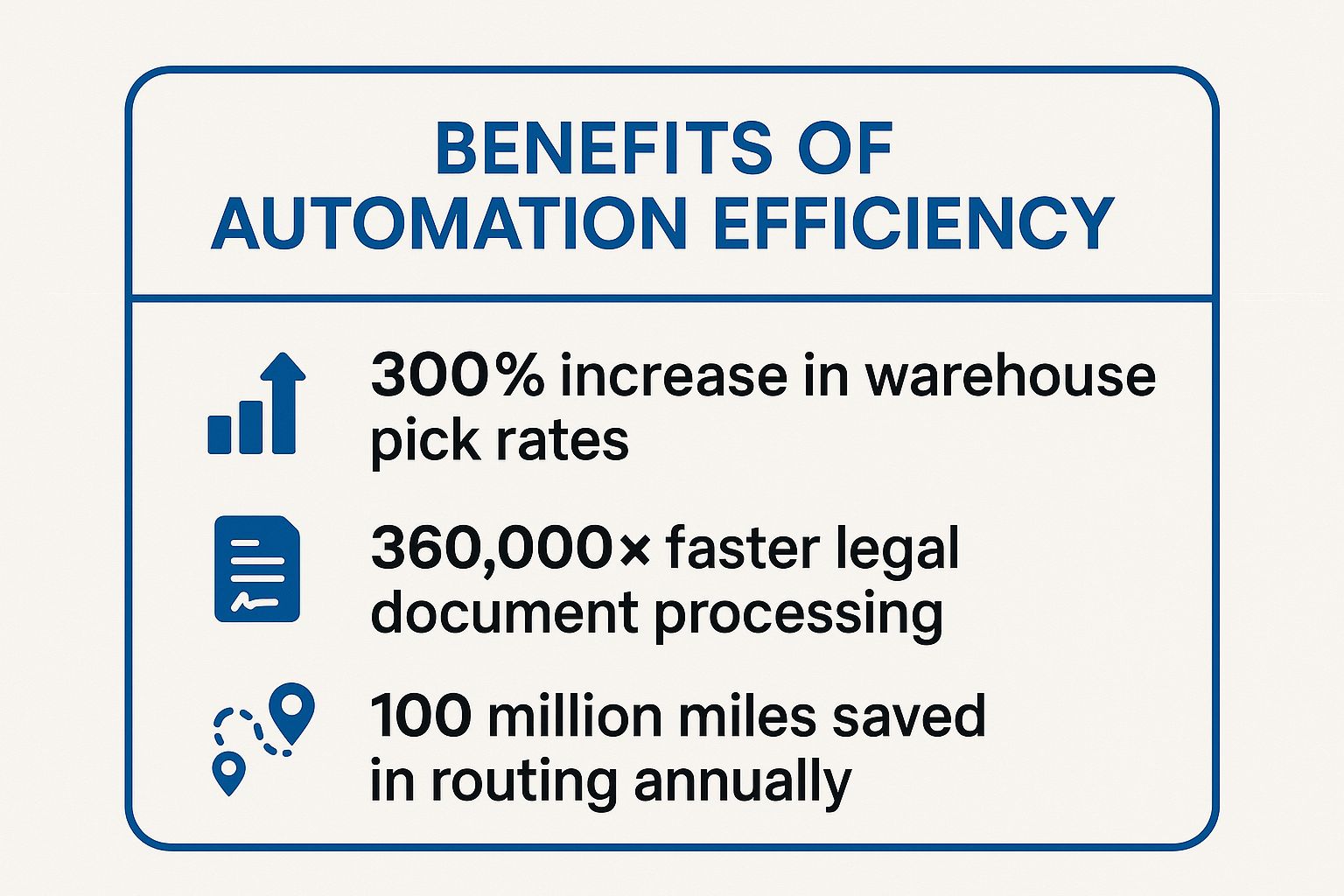 BENEFITS OF AUTOMATION EFFICIENCY

300% increase in warehouse pick rates

360,000× faster legal document processing

100 million miles saved in routing annually