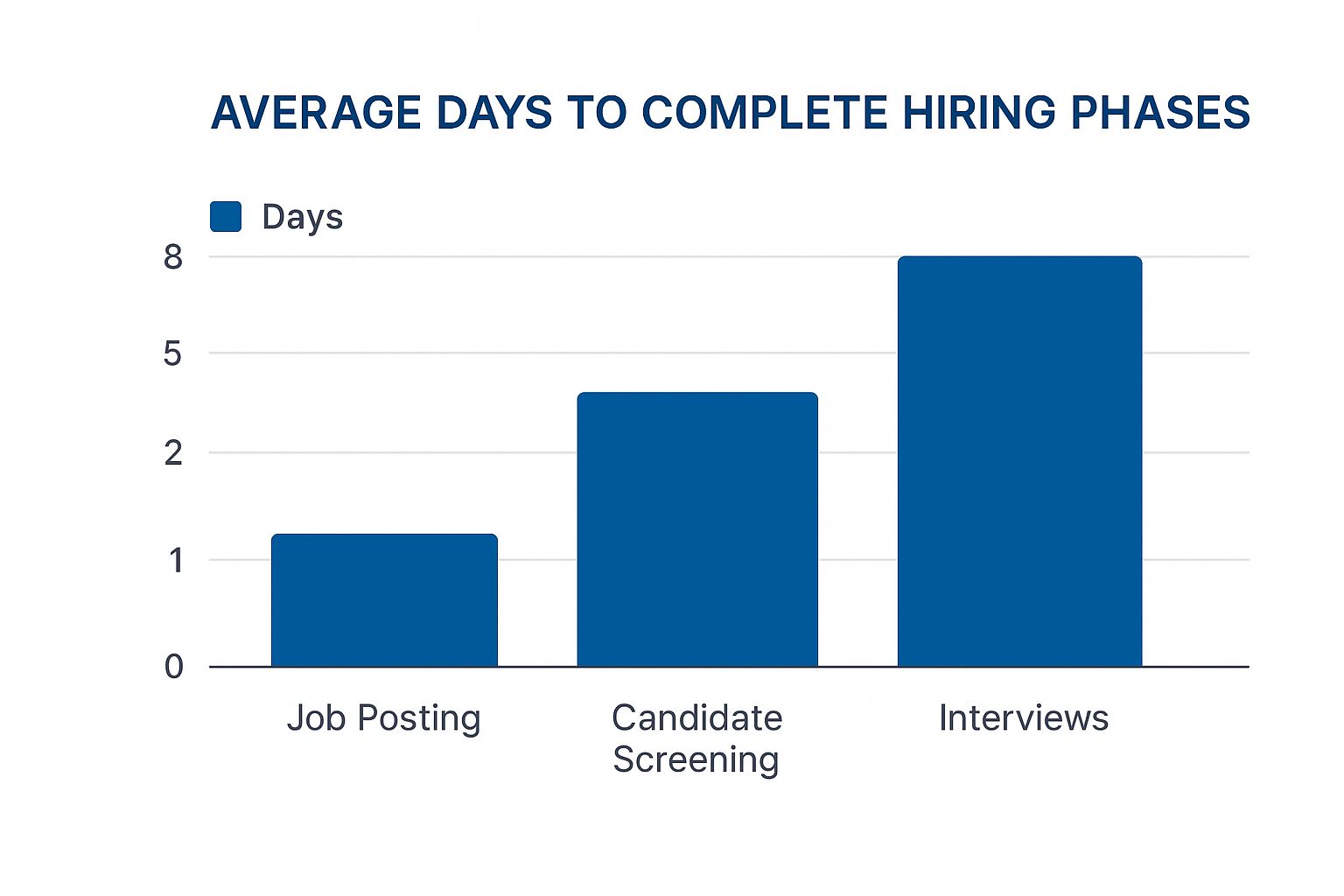 AVERAGE DAYS TO COMPLETE HIRING PHASES

Days

8
5
2
1
0

Job Posting
Candidate Screening
Interviews