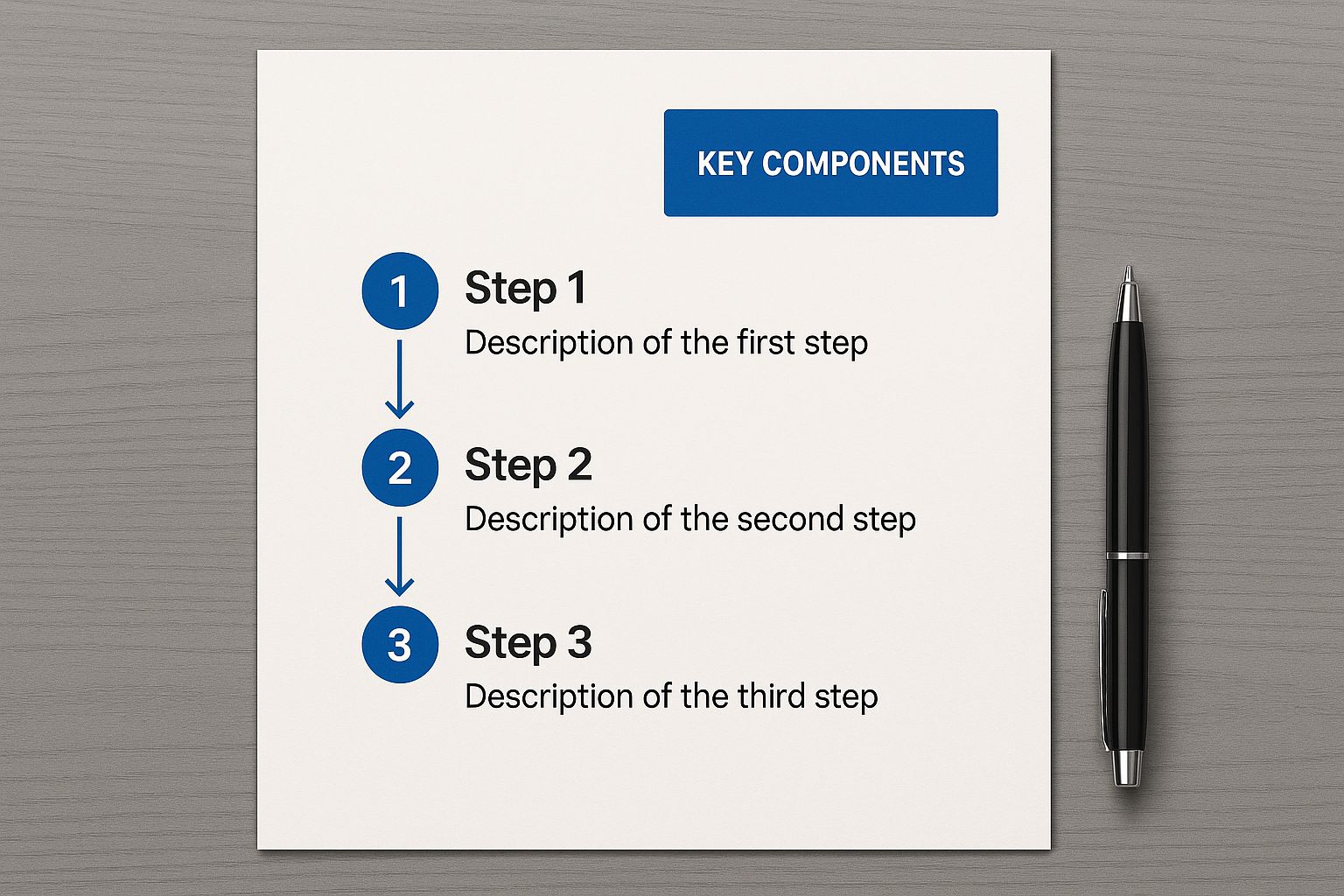 KEY COMPONENTS

1 Step 1
Description of the first step

2 Step 2
Description of the second step

3 Step 3
Description of the third step