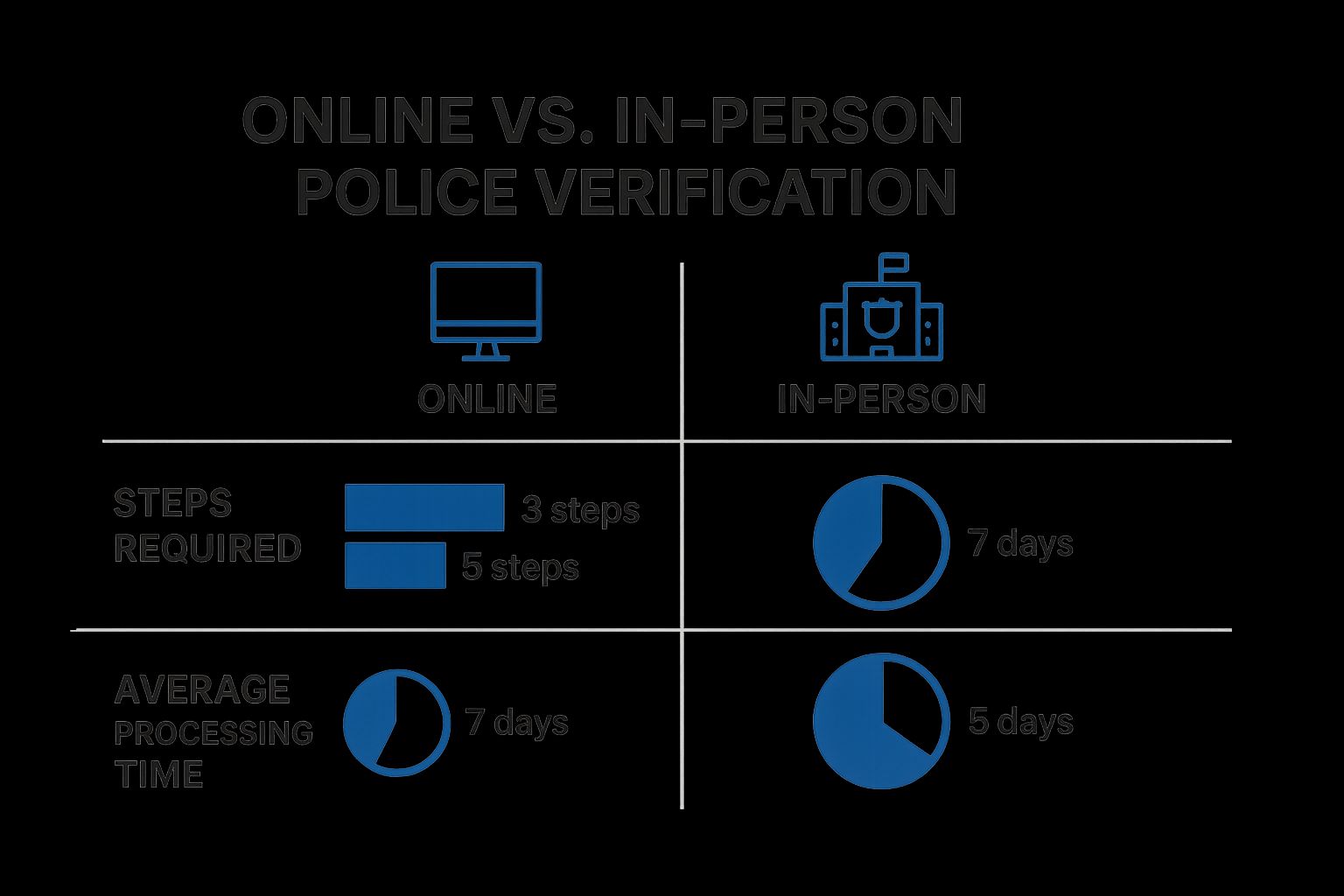 ONLINE VS. IN-PERSON POLICE VERIFICATION

ONLINE

IN-PERSON

STEPS REQUIRED

3 steps

5 steps

7 days

AVERAGE PROCESSING TIME

7 days

5 days