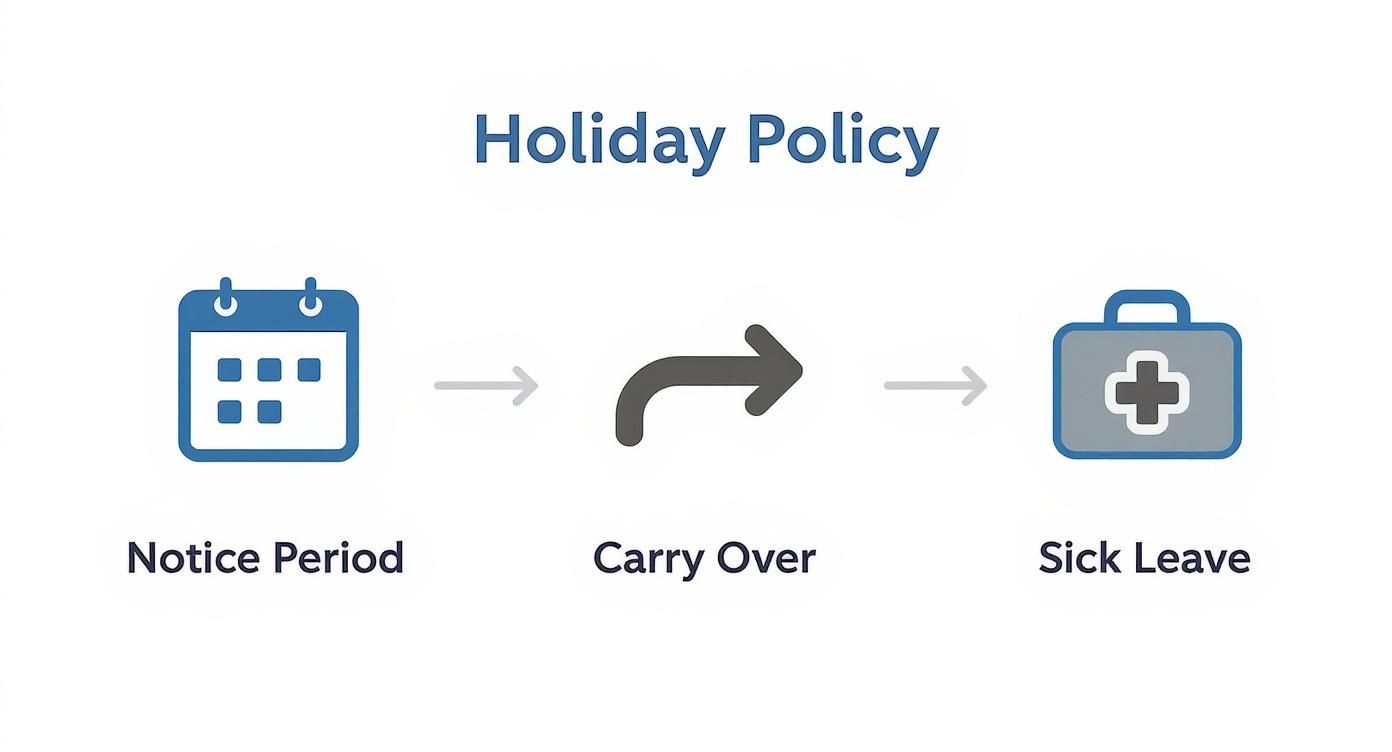 Holiday Policy

Notice Period

Carry Over

Sick Leave