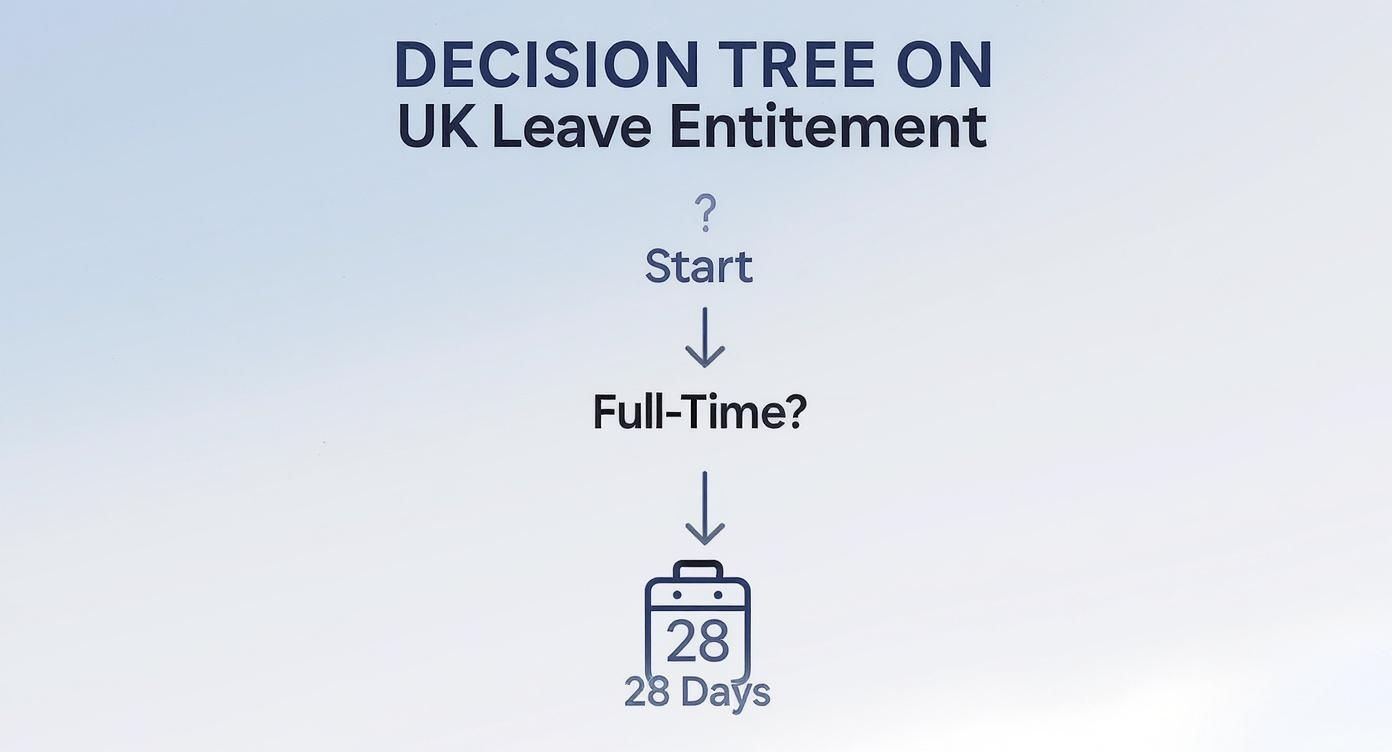 DECISION TREE ON
UK Leave Entitement

?
Start

Full-Time?

28
28 Days