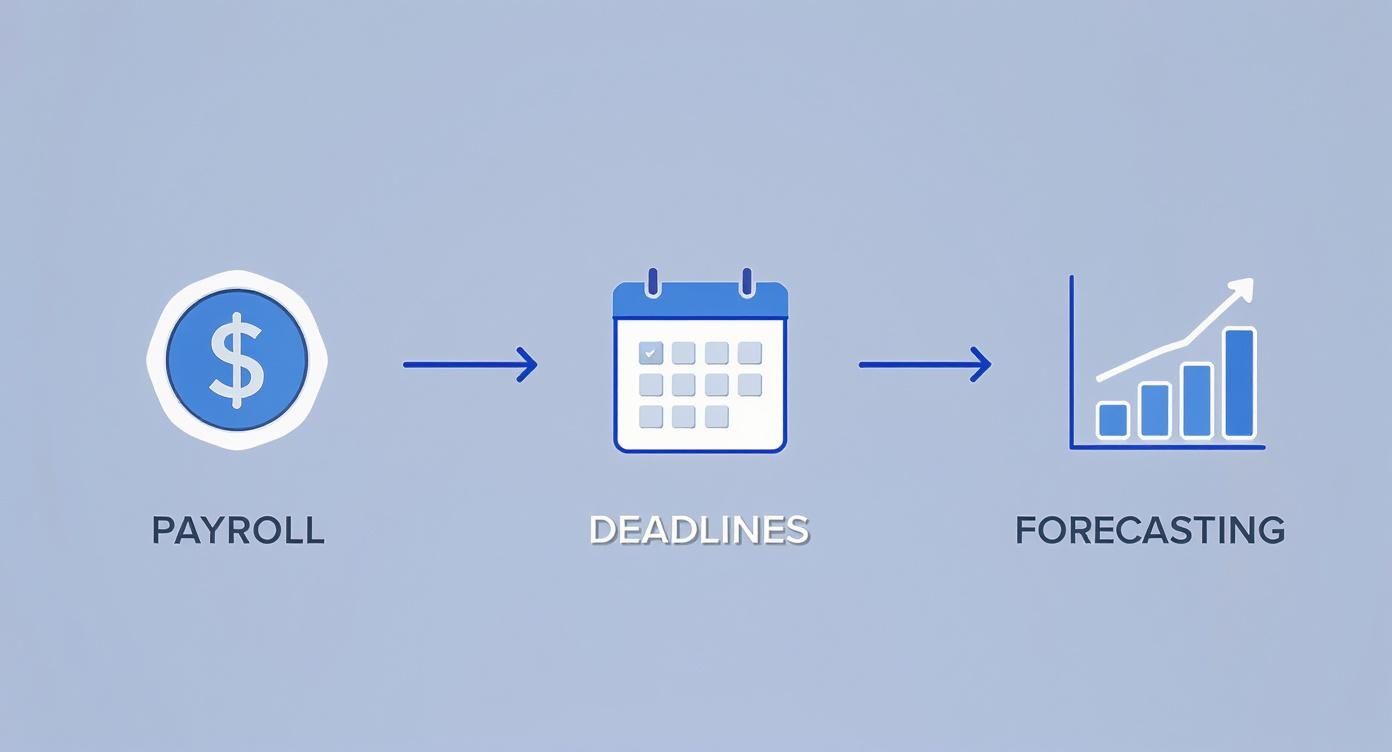 $

PAYROLL

DEADLINES

FORECASTING